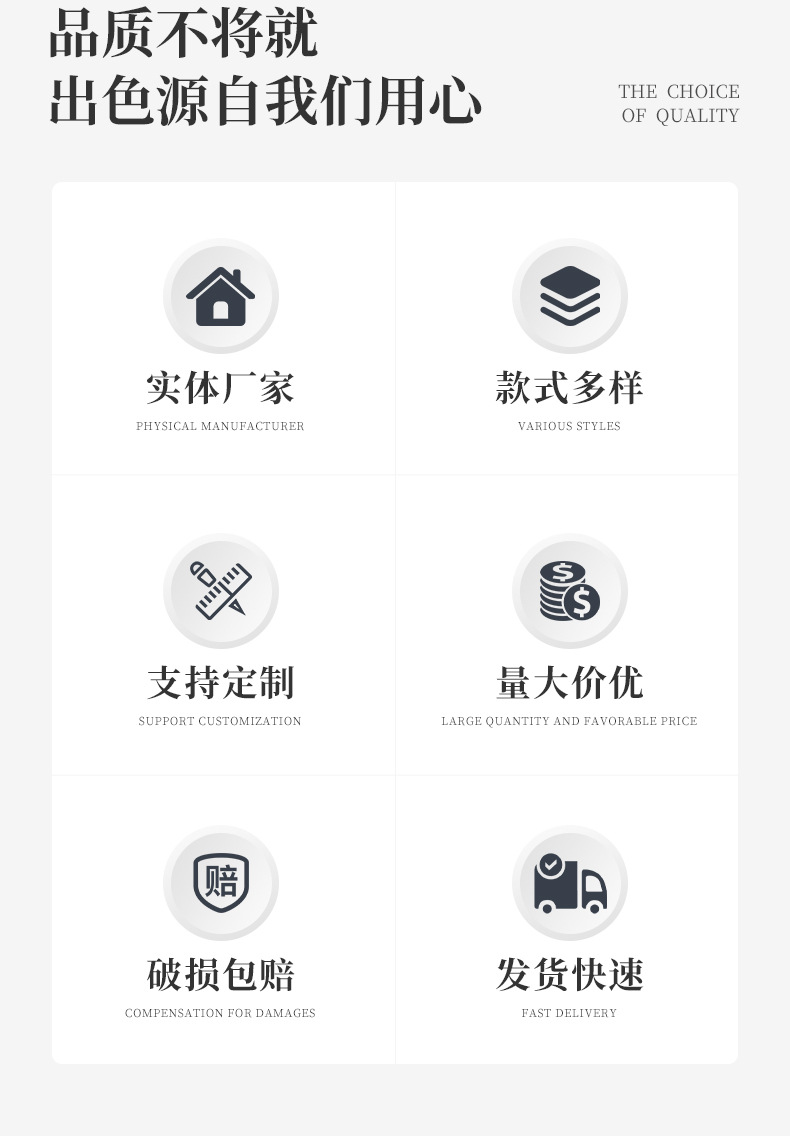 品质不将就
出色源自我们用心

THE CHOICE
OF QUALITY

实体厂家
PHYSICAL MANUFACTURER

款式多样
VARIOUS STYLES

支持定制
SUPPORT CUSTOMIZATION

量大价优
LARGE QUANTITY AND FAVORABLE PRICE

赔

破损包赔
COMPENSATION FOR DAMAGES

发货快速
FAST DELIVERY