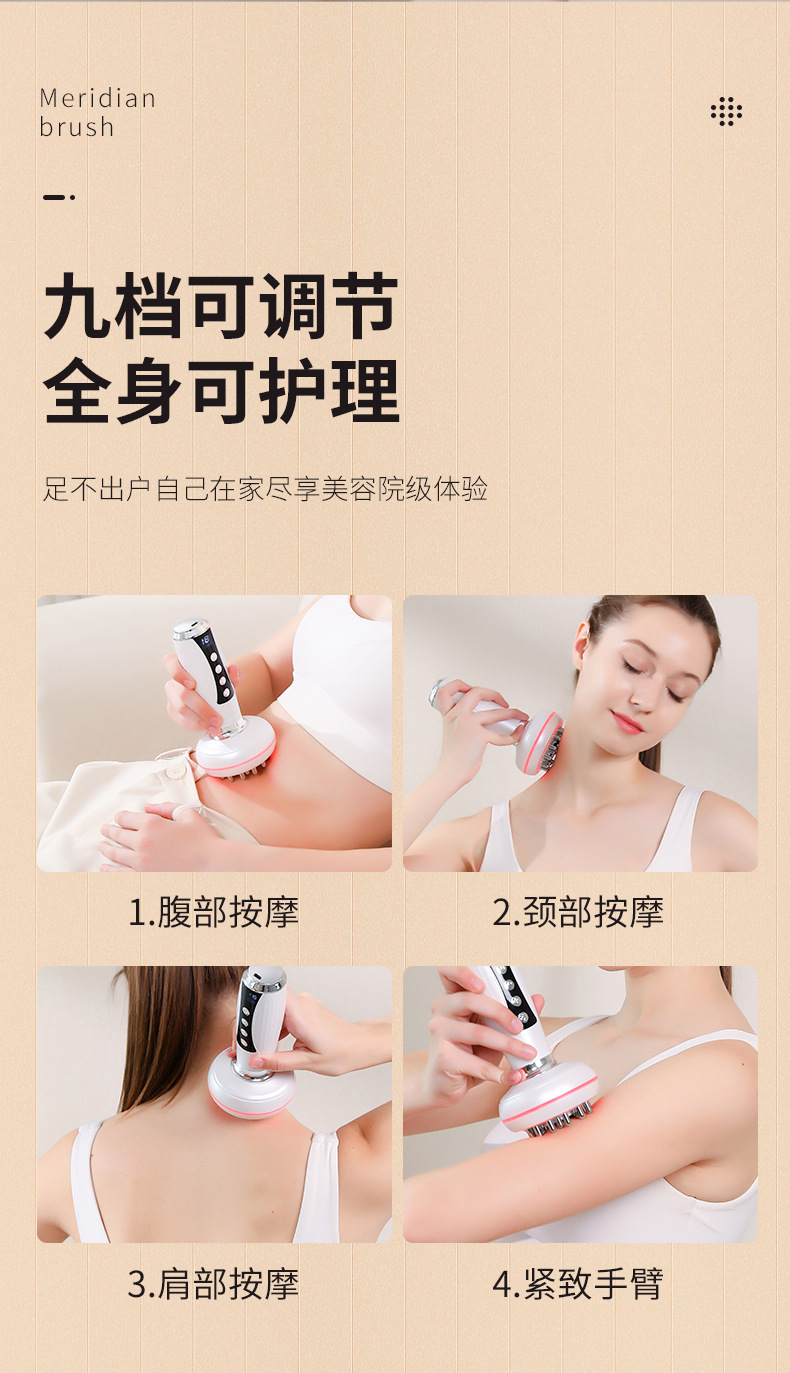 Meridian
brush

九档可调节
全身可护理

足不出户自己在家尽享美容院级体验

1.腹部按摩

2.颈部按摩

3.肩部按摩

4.紧致手臂