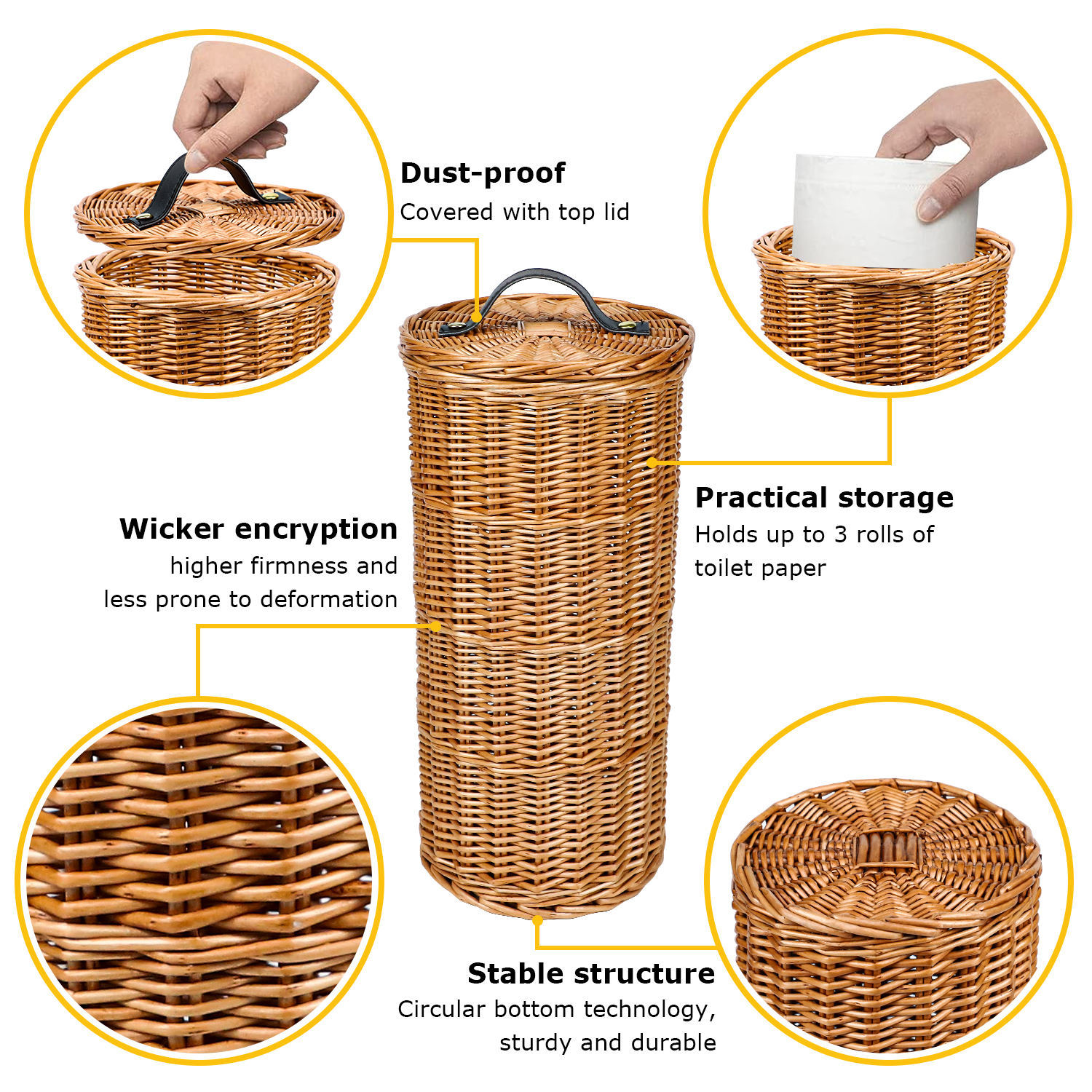 Dust-proof
Covered with top lid

Practical storage
Holds up to 3 rolls of toilet paper

Wicker encryption
higher firmness and less prone to deformation

Stable structure
Circular bottom technology, sturdy and durable