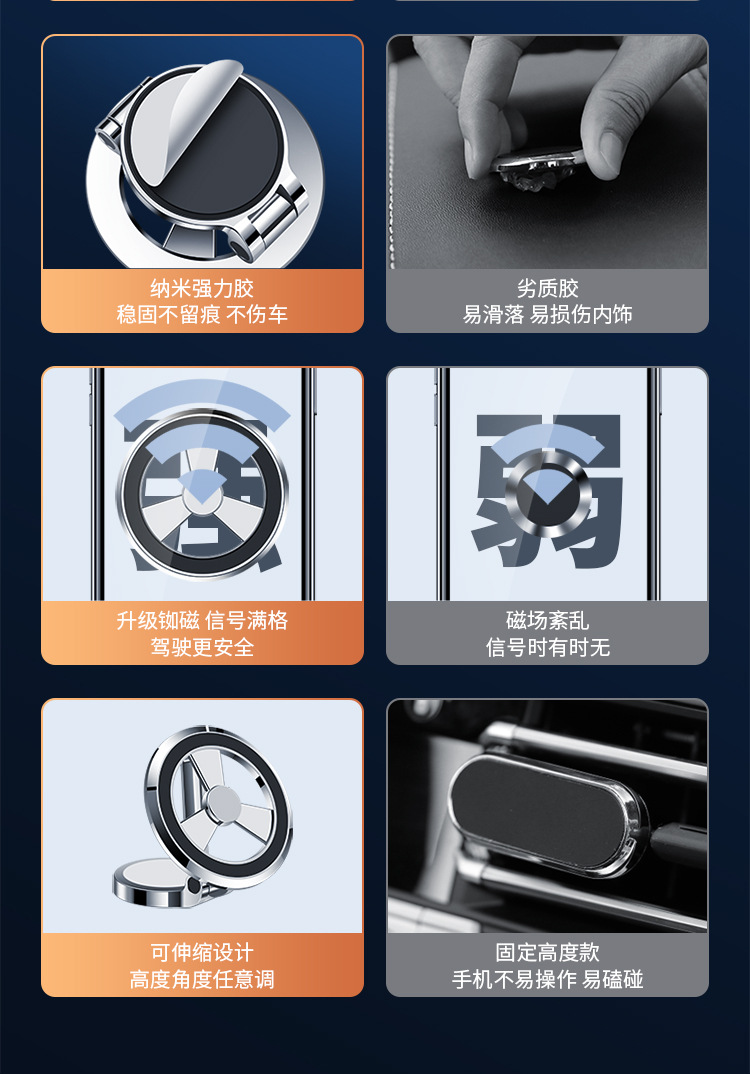 纳米强力胶
稳固不留痕 不伤车

劣质胶
易滑落 易损伤内饰

强

升级铷磁 信号满格
驾驶更安全

弱

磁场紊乱
信号时有时无

可伸缩设计
高度角度任意调

固定高度款
手机不易操作 易磕碰