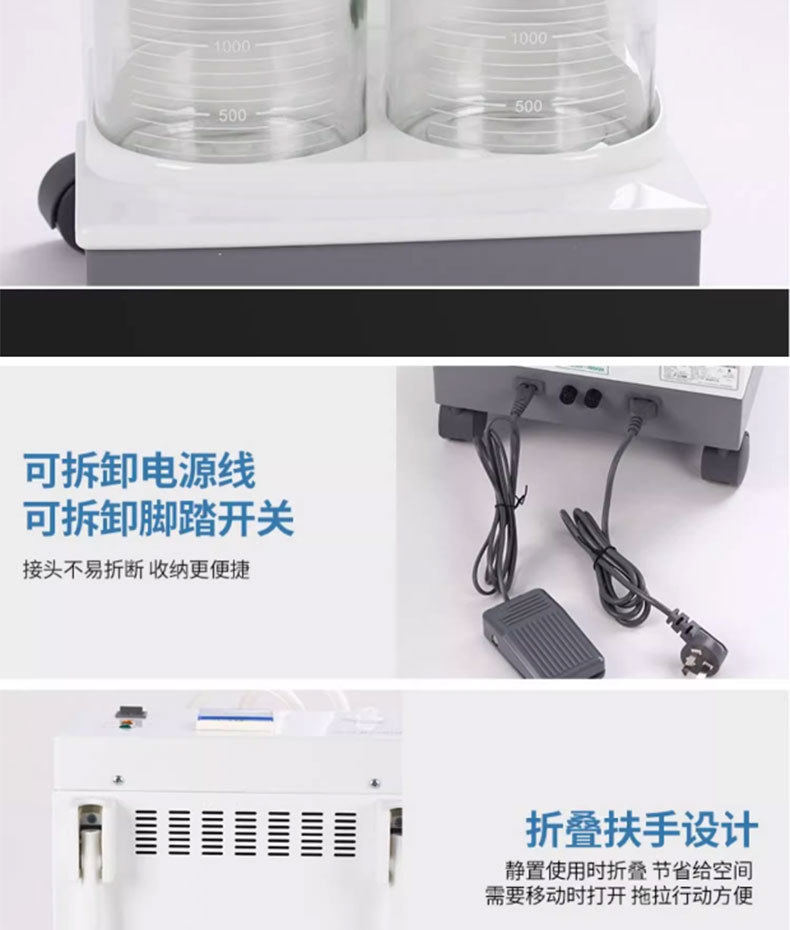 1000
500
1000
500

可拆卸电源线
可拆卸脚踏开关
接头不易折断 收纳更便捷

折叠扶手设计
静置使用时折叠 节省给空间
需要移动时打开 拖拉行动方便