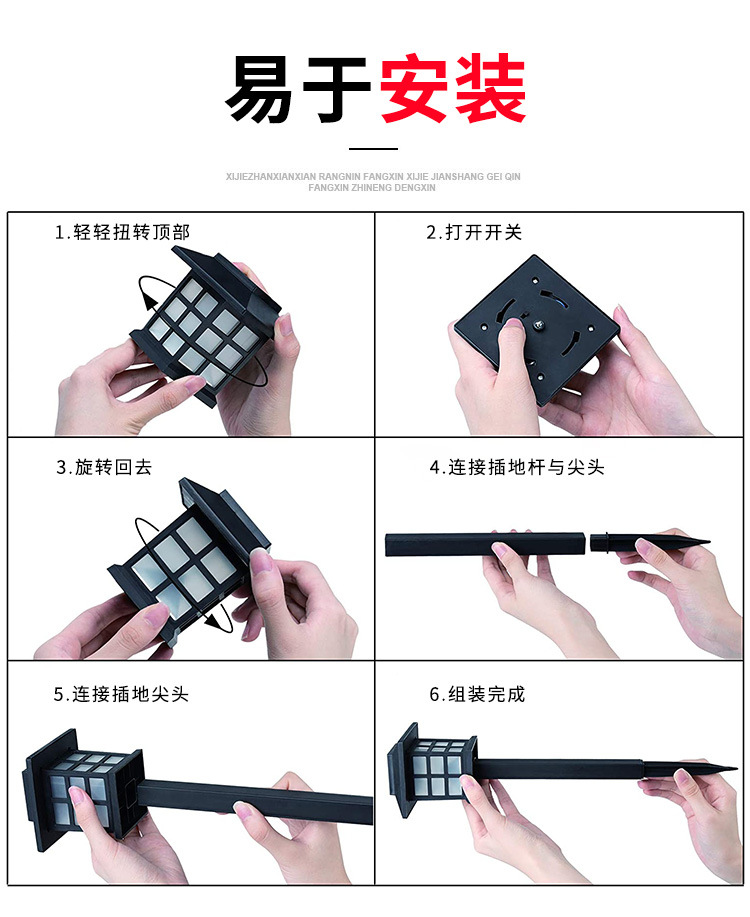 易于安装

XIJIEZHANXIANXIAN RANGNIN FANGXIN XIJIE JIANSHANG GEI QIN FANGXIN ZHINENG DENGXIN

1.轻轻扭转顶部

2.打开开关

3.旋转回去

4.连接插地杆与尖头

5.连接插地尖头

6.组装完成