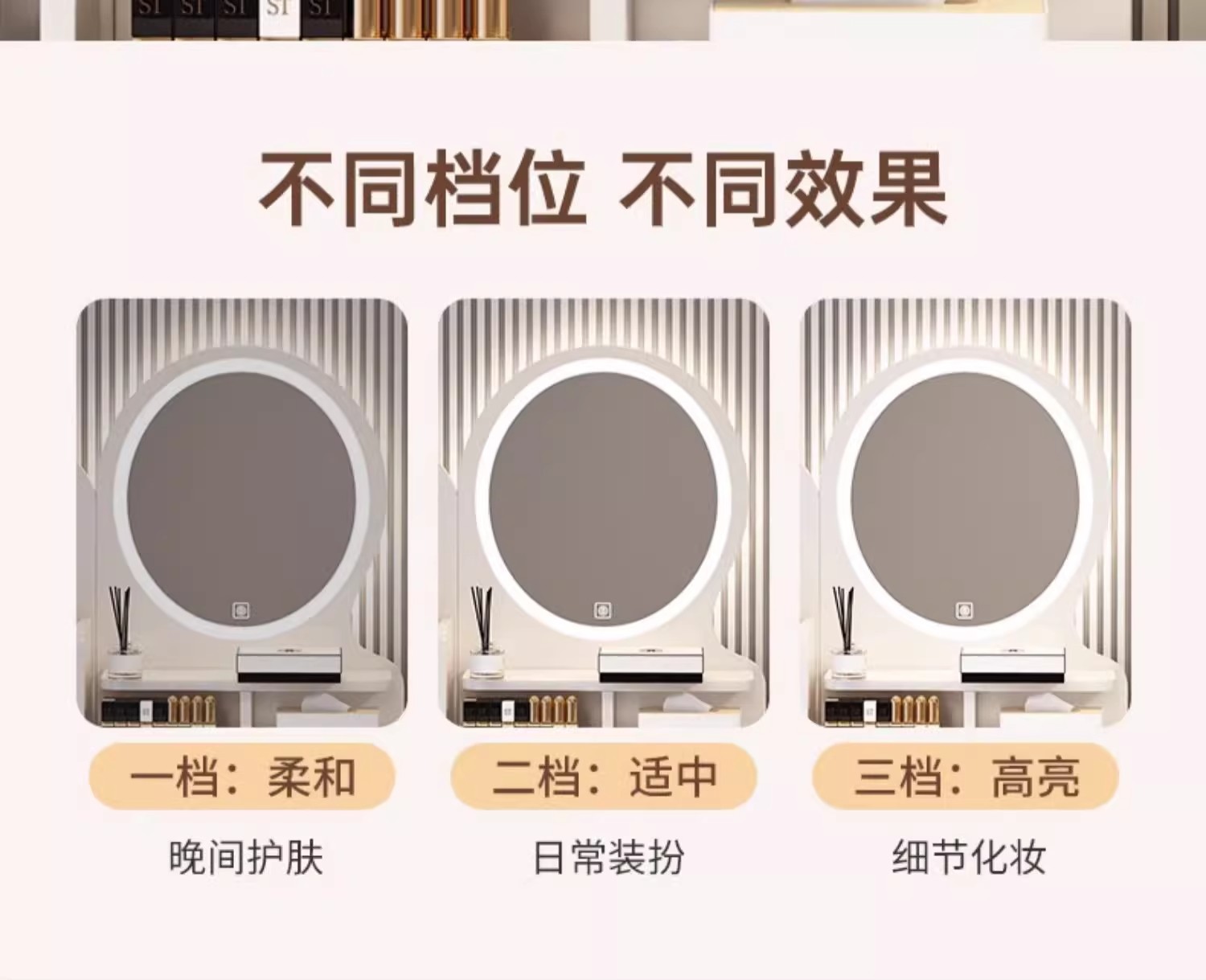 SI SI SI SI SI

不同档位 不同效果

一档：柔和

晚间护肤

二档：适中

日常装扮

三档：高亮

细节化妆