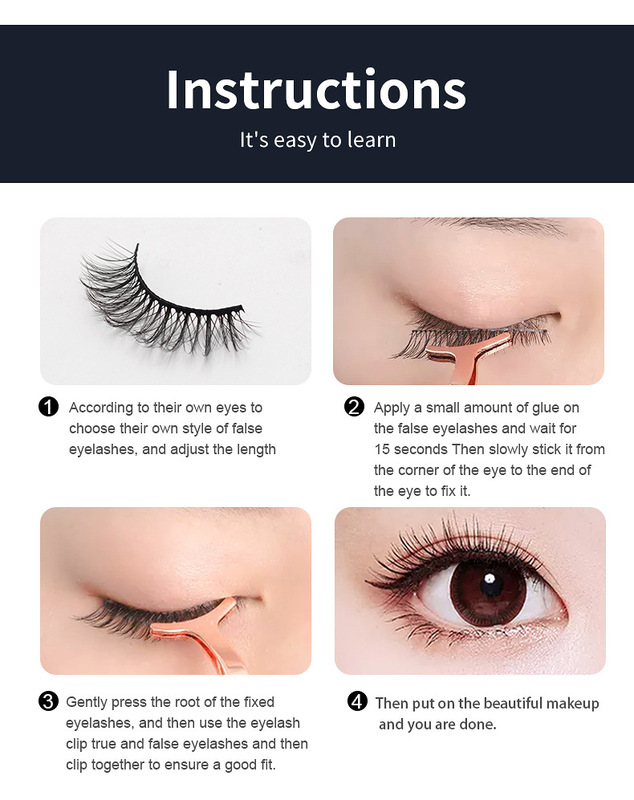 Instructions

It's easy to learn

❶ According to their own eyes to choose their own style of false eyelashes, and adjust the length

❷ Apply a small amount of glue on the false eyelashes and wait for 15 seconds Then slowly stick it from the corner of the eye to the end of the eye to fix it.

❸ Gently press the root of the fixed eyelashes, and then use the eyelash clip true and false eyelashes and then clip together to ensure a good fit.

❹ Then put on the beautiful makeup and you are done.