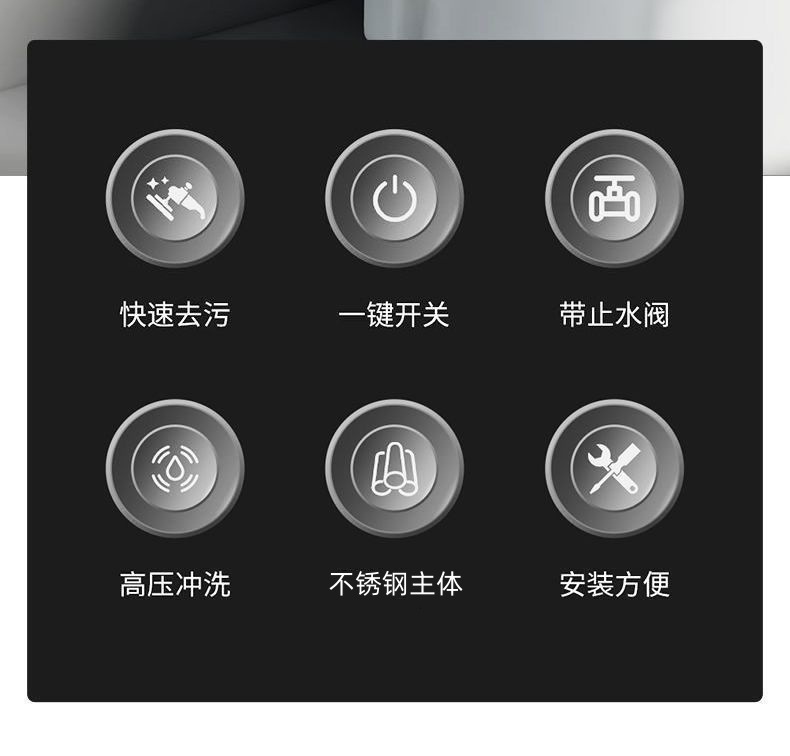 快速去污

一键开关

带止水阀

高压冲洗

不锈钢主体

安装方便