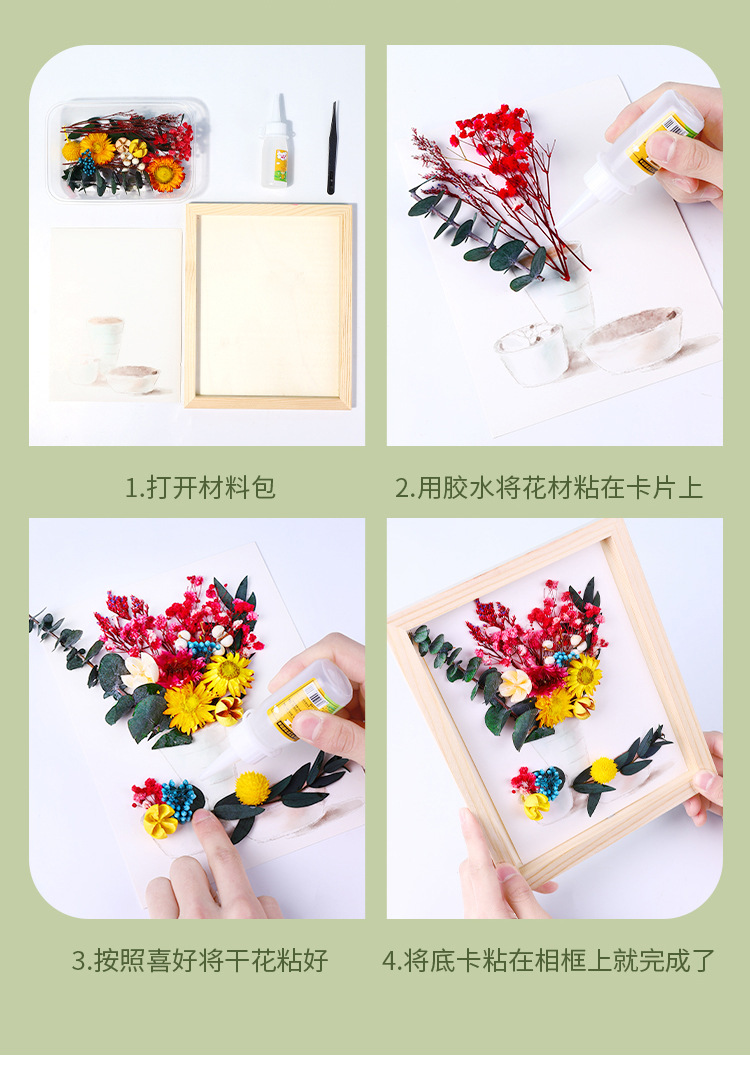 1.打开材料包

2.用胶水将花材粘在卡片上

3.按照喜好将干花粘好

4.将底卡粘在相框上就完成了