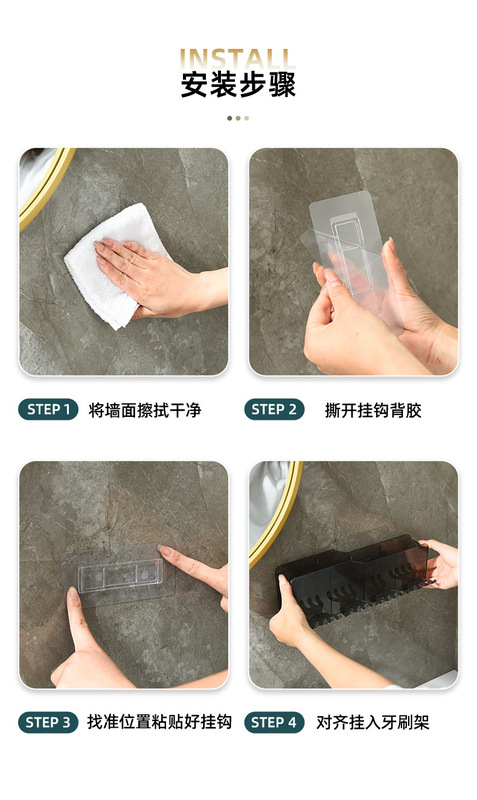 INSTALL
安装步骤

STEP 1 将墙面擦拭干净

STEP 2 撕开挂钩背胶

STEP 3 找准位置粘贴好挂钩

STEP 4 对齐挂入牙刷架