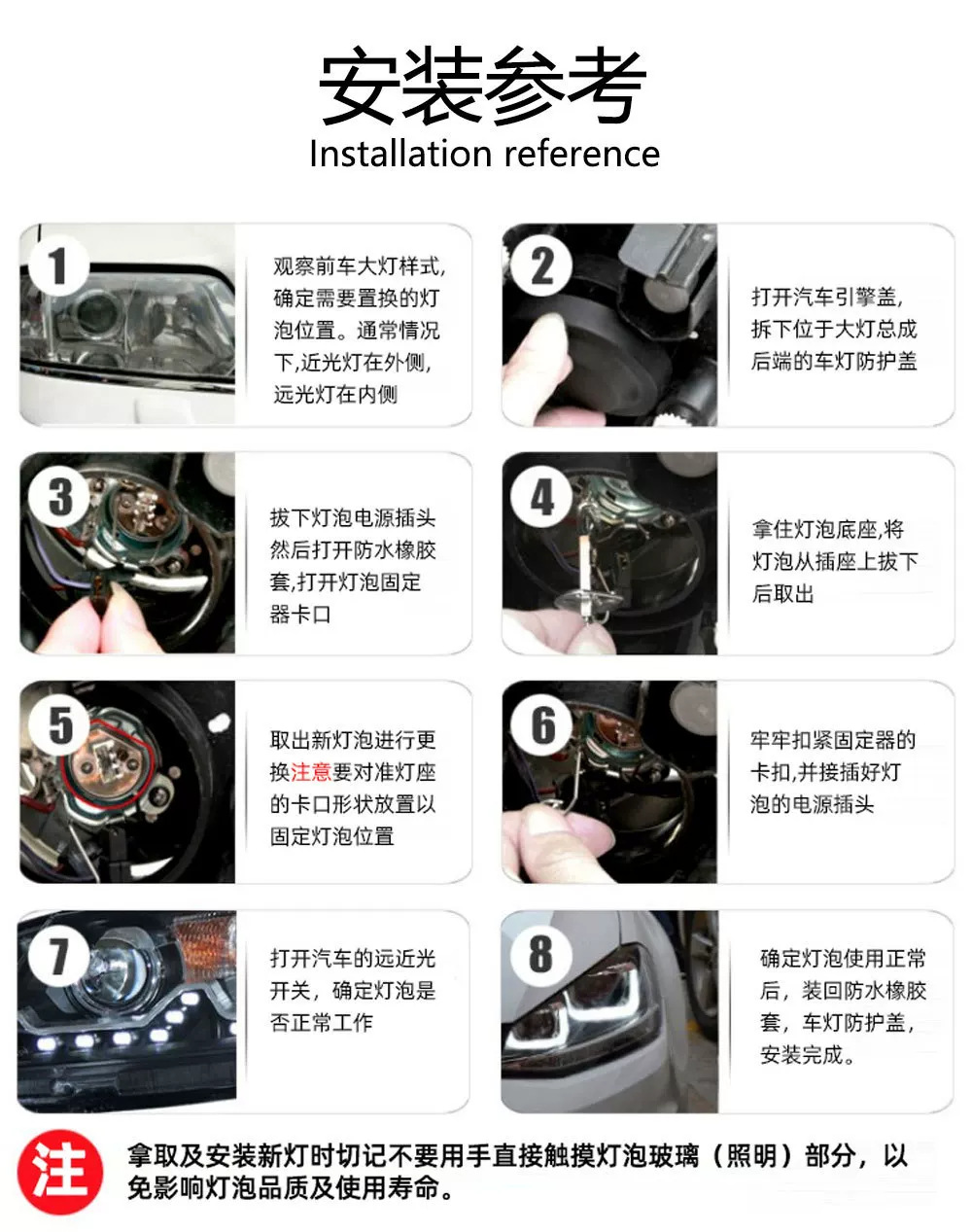 安装参考
Installation reference

1
观察前车大灯样式,确定需要置换的灯泡位置。通常情况下,近光灯在外侧,远光灯在内侧

2
打开汽车引擎盖,拆下位于大灯总成后端的车灯防护盖

3
拔下灯泡电源插头然后打开防水橡胶套,打开灯泡固定器卡口

4
拿住灯泡底座,将灯泡从插座上拔下后取出

5
取出新灯泡进行更换注意要对准灯座的卡口形状放置以固定灯泡位置

6
牢牢扣紧固定器的卡扣,并接插好灯泡的电源插头

7
打开汽车的远近光开关，确定灯泡是否正常工作

8
确定灯泡使用正常后，装回防水橡胶套，车灯防护盖，安装完成。

注
拿取及安装新灯时切记不要用手直接触摸灯泡玻璃（照明）部分，以免影响灯泡品质及使用寿命。