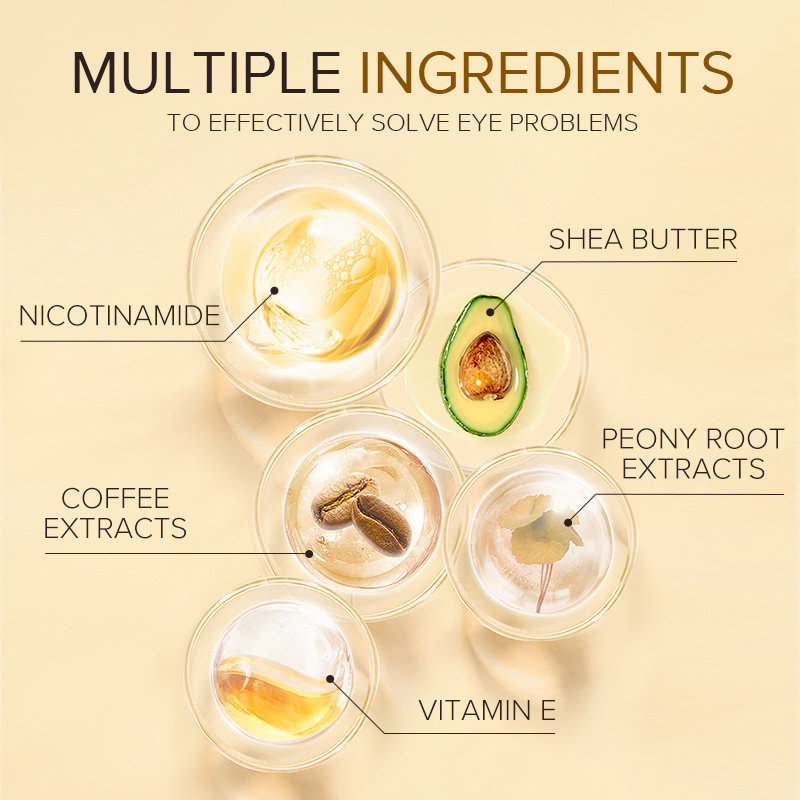 MULTIPLE INGREDIENTS
TO EFFECTIVELY SOLVE EYE PROBLEMS

SHEA BUTTER

NICOTINAMIDE

PEONY ROOT EXTRACTS

COFFEE EXTRACTS

VITAMIN E