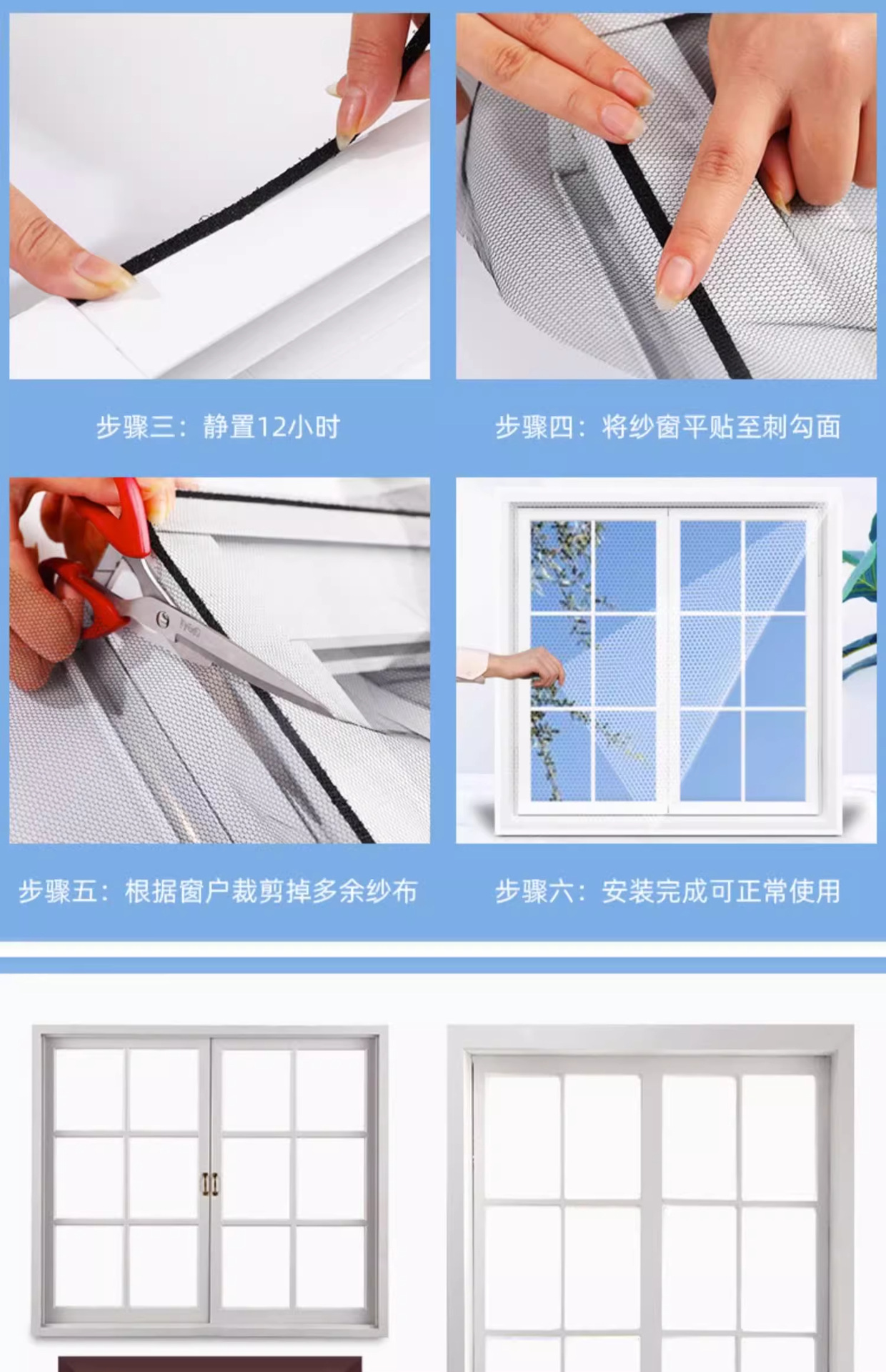 步骤三：静置12小时

步骤四：将纱窗平贴至刺勾面

步骤五：根据窗户裁剪掉多余纱布

步骤六：安装完成可正常使用