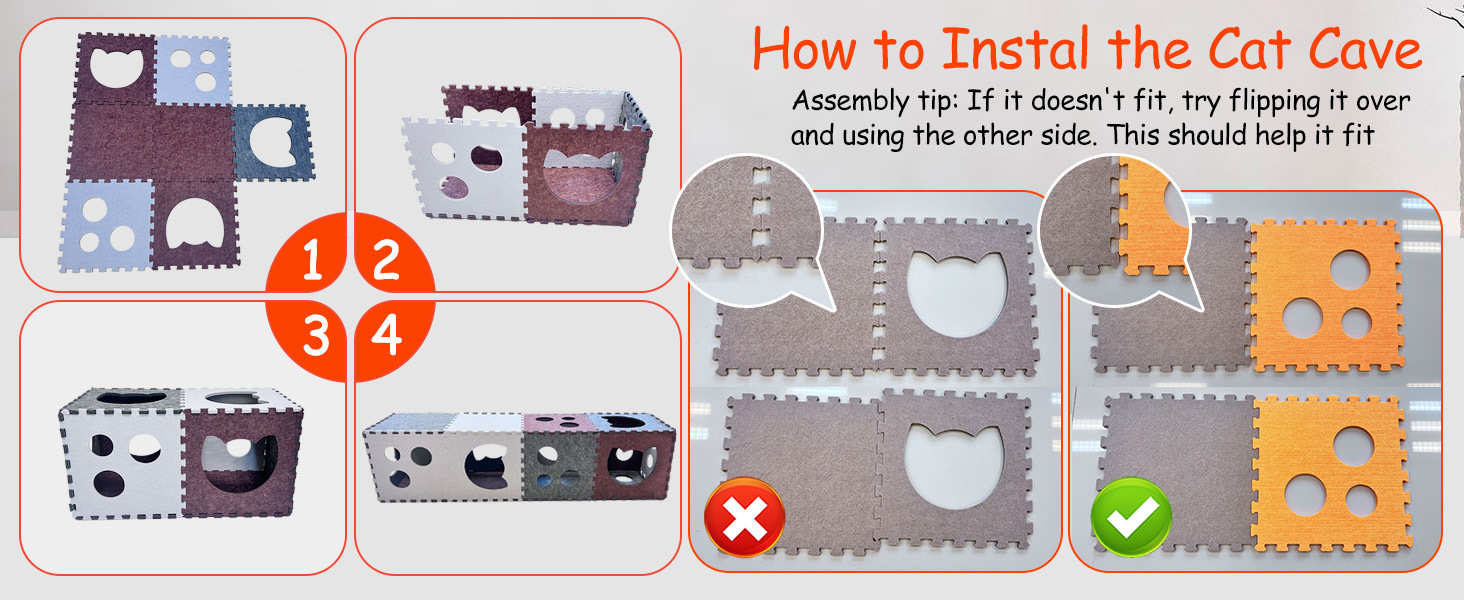 How to Instal the Cat Cave

Assembly tip: If it doesn't fit, try flipping it over and using the other side. This should help it fit

1

2

3

4