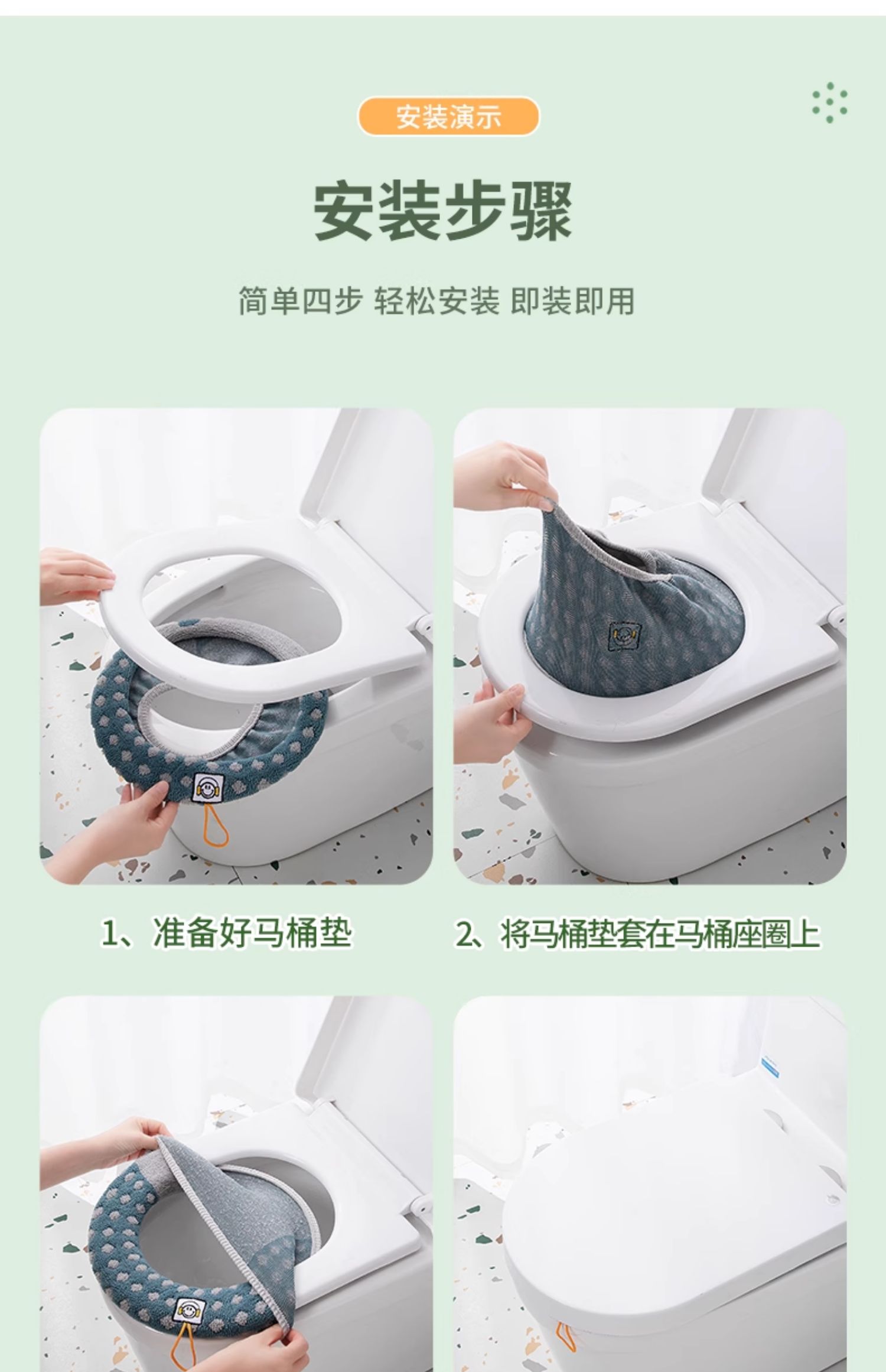 安装演示

安装步骤

简单四步 轻松安装 即装即用

1、准备好马桶垫

2、将马桶垫套在马桶座圈上