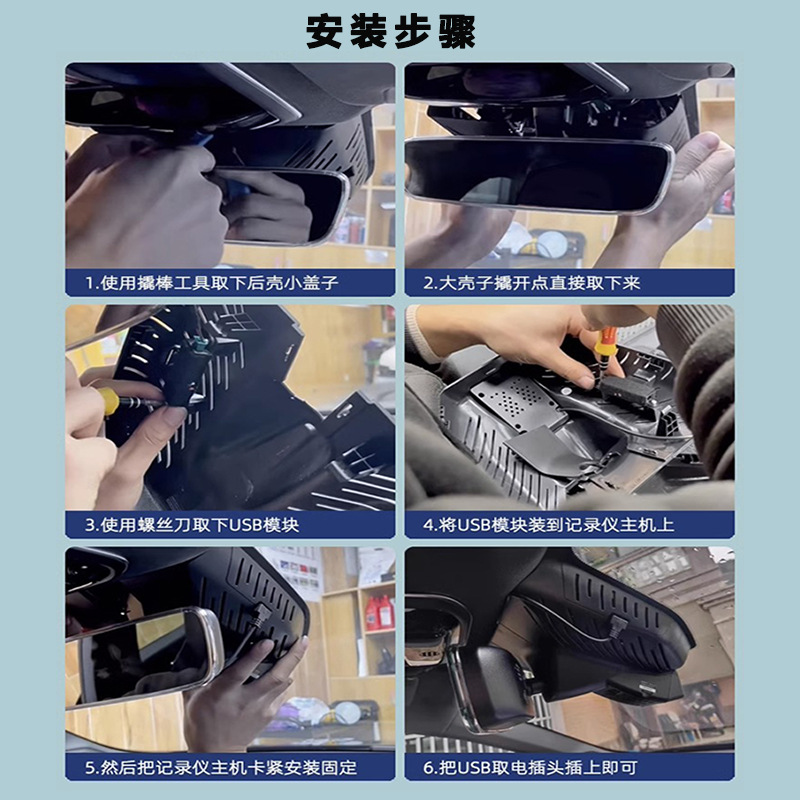 安装步骤

1.使用撬棒工具取下后壳小盖子

2.大壳子撬开点直接取下来

3.使用螺丝刀取下USB模块

4.将USB模块装到记录仪主机上

5.然后把记录仪主机卡紧安装固定

6.把USB取电插头插上即可