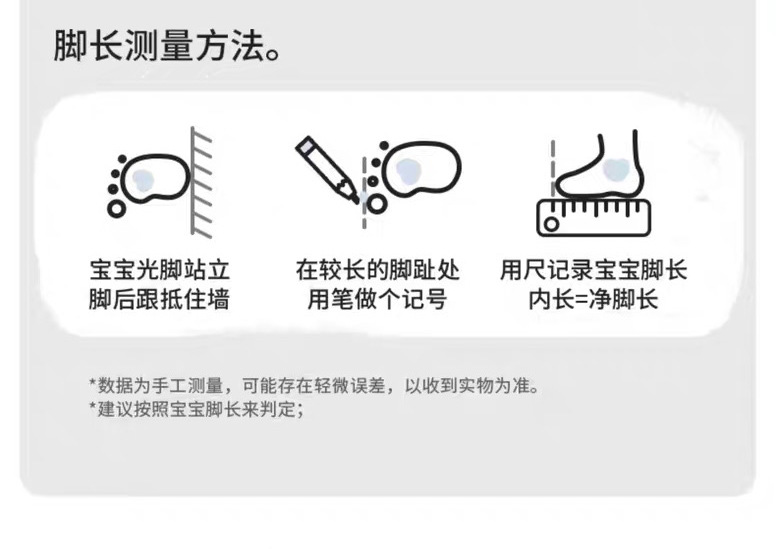 脚长测量方法。

宝宝光脚站立
脚后跟抵住墙

在较长的脚趾处
用笔做个记号

用尺记录宝宝脚长
内长=净脚长

*数据为手工测量，可能存在轻微误差，以收到实物为准。
*建议按照宝宝脚长来判定；