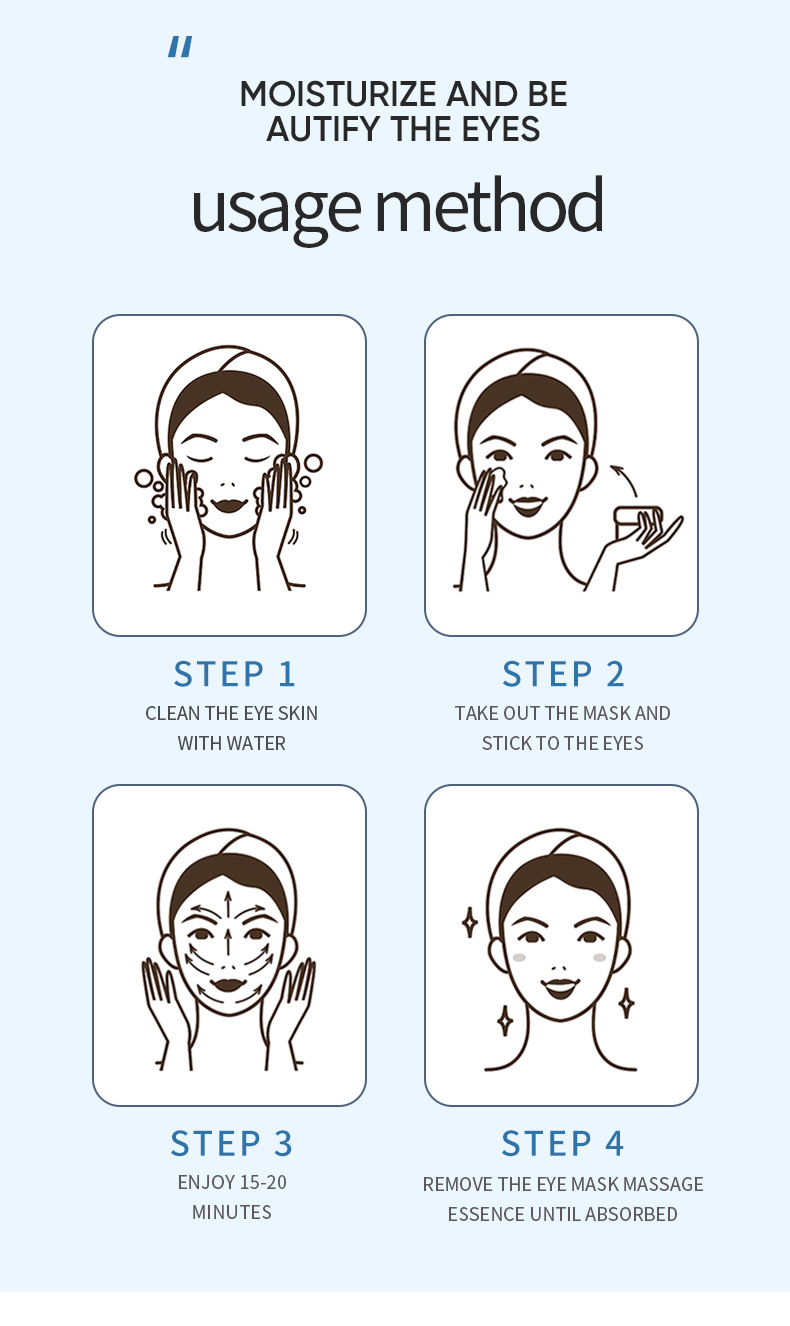 "
MOISTURIZE AND BE AUTIFY THE EYES

usage method

STEP 1
CLEAN THE EYE SKIN WITH WATER

STEP 2
TAKE OUT THE MASK AND STICK TO THE EYES

STEP 3
ENJOY 15-20 MINUTES

STEP 4
REMOVE THE EYE MASK MASSAGE ESSENCE UNTIL ABSORBED