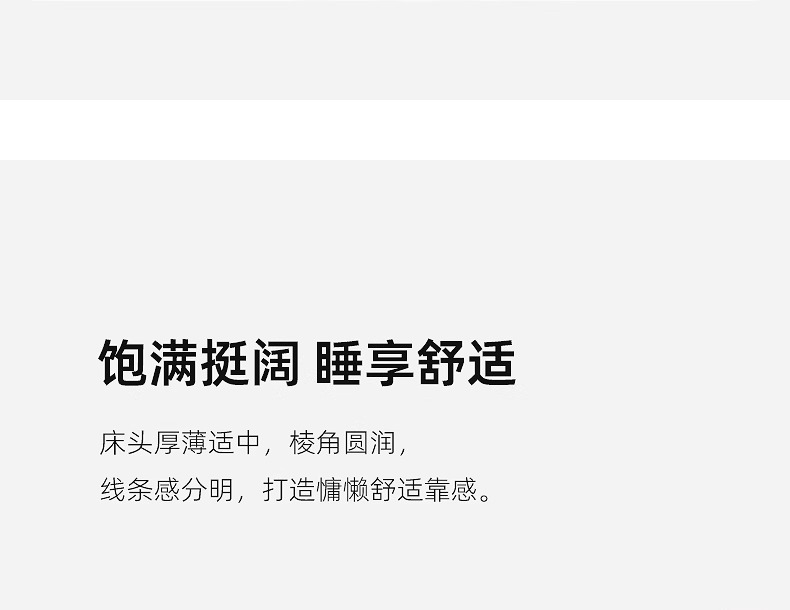 饱满挺阔 睡享舒适

床头厚薄适中，棱角圆润，
线条感分明，打造慵懒舒适靠感。