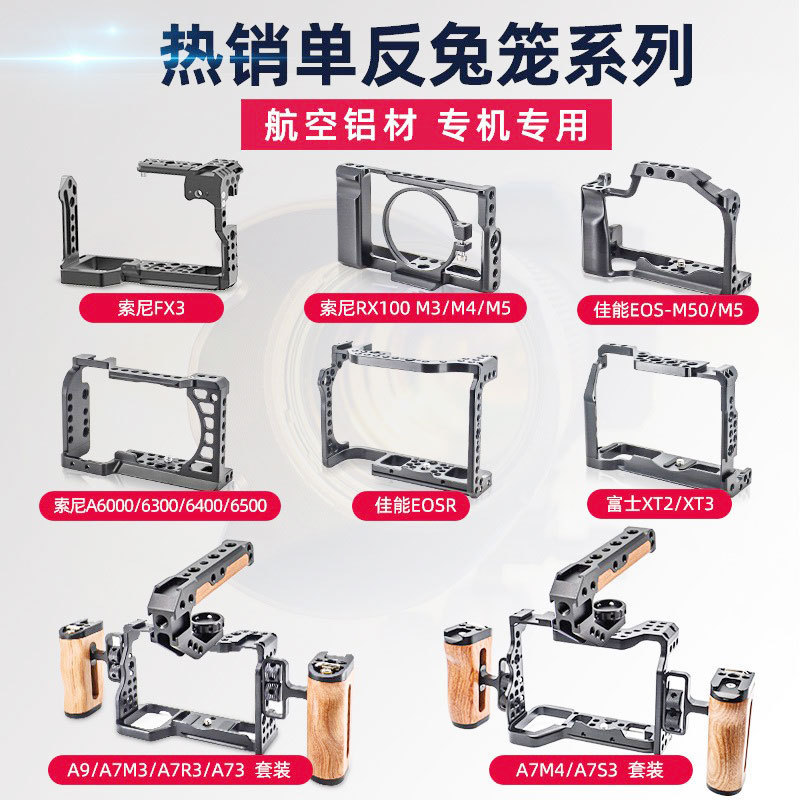 热销单反兔笼系列

航空铝材 专机专用

索尼FX3

索尼RX100 M3/M4/M5

佳能EOS-M50/M5

索尼A6000/6300/6400/6500

佳能EOSR

富士XT2/XT3

A9/A7M3/A7R3/A73 套装

A7M4/A7S3 套装