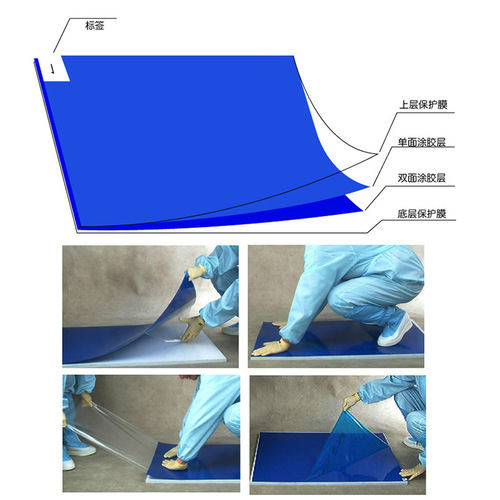 标签

1

上层保护膜

单面涂胶层

双面涂胶层

底层保护膜