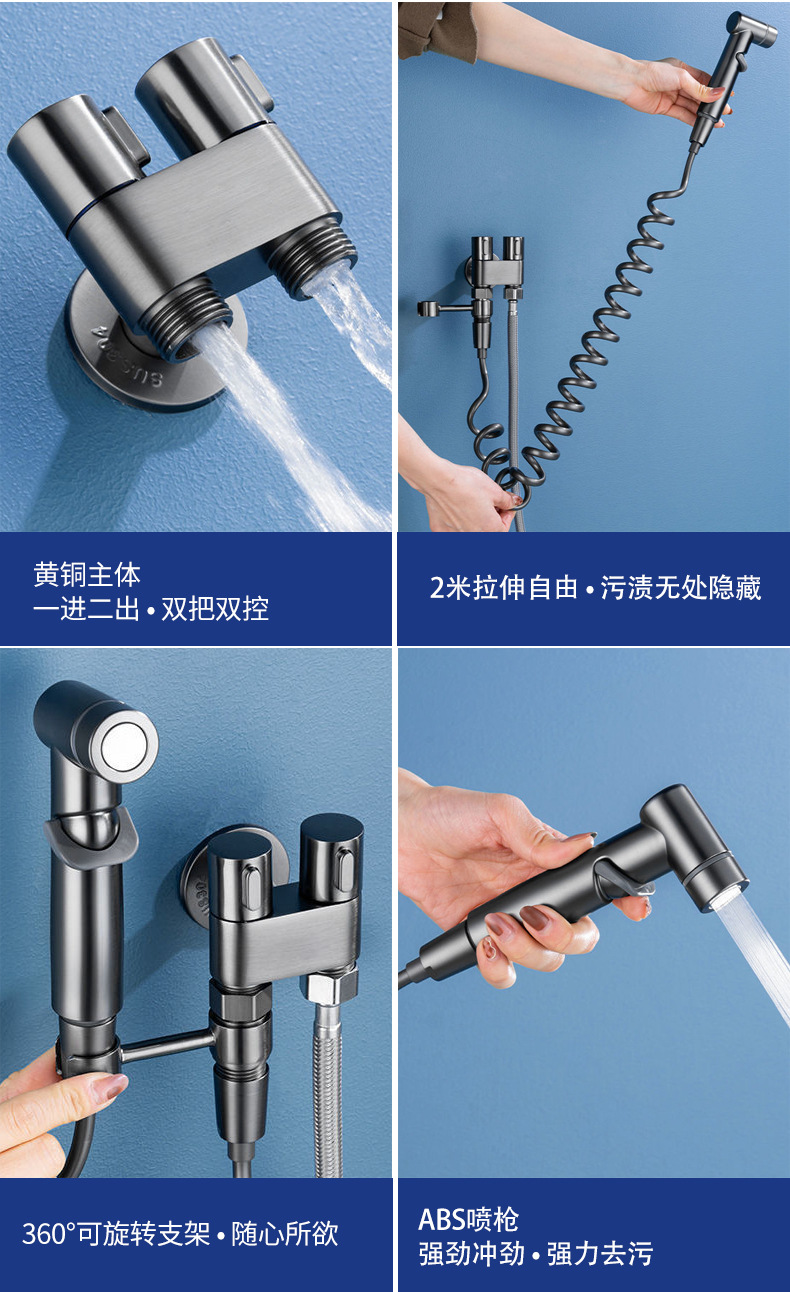 黄铜主体
一进二出 • 双把双控

2米拉伸自由 • 污渍无处隐藏

360°可旋转支架 • 随心所欲

ABS喷枪
强劲冲劲 • 强力去污