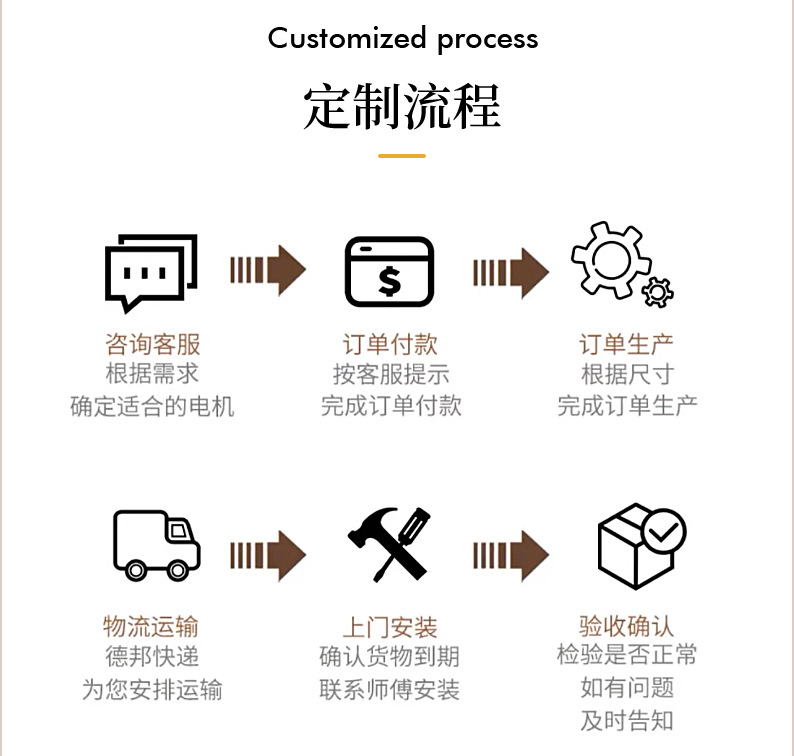 Customized process

定制流程

咨询客服
根据需求
确定适合的电机

订单付款
按客服提示
完成订单付款

订单生产
根据尺寸
完成订单生产

物流运输
德邦快递
为您安排运输

上门安装
确认货物到期
联系师傅安装

验收确认
检验是否正常
如有问题
及时告知