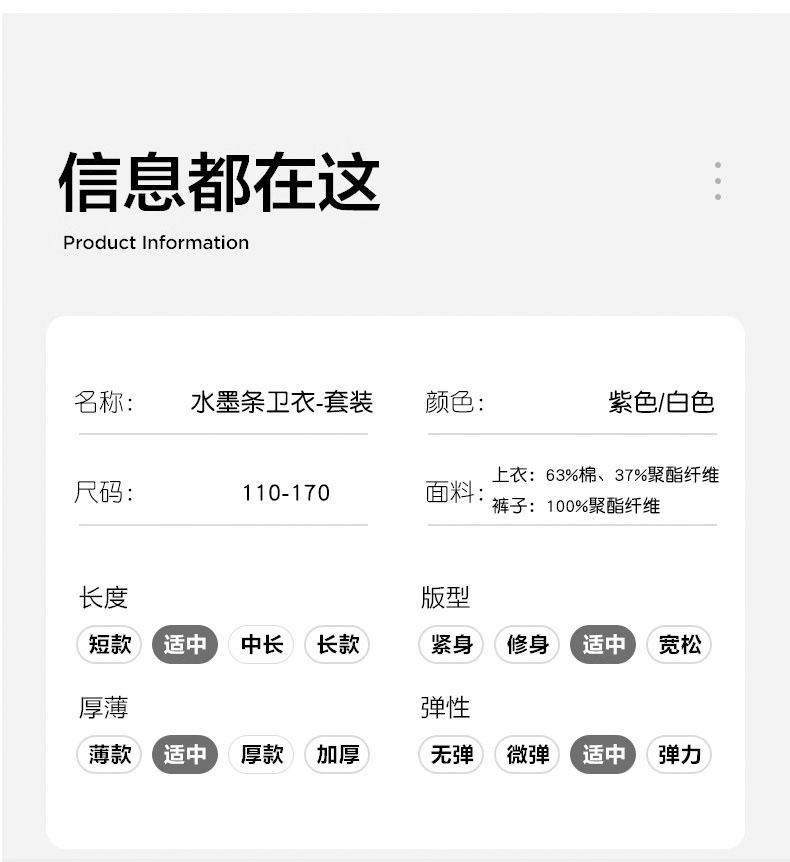 信息都在这

Product Information

名称: 水墨条卫衣-套装

尺码: 110-170

颜色: 紫色/白色

面料: 上衣:63%棉、37%聚酯纤维
裤子:100%聚酯纤维

长度
短款 适中 中长 长款

厚薄
薄款 适中 厚款 加厚

版型
紧身 修身 适中 宽松

弹性
无弹 微弹 适中 弹力