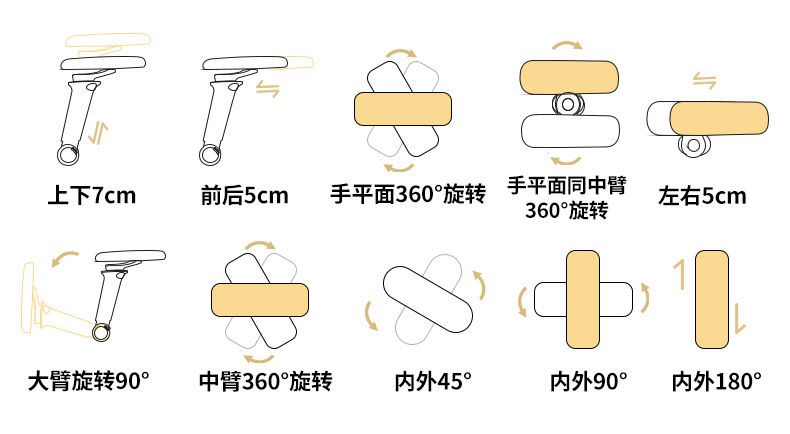 上下7cm

前后5cm

手平面360°旋转

手平面同中臂360°旋转

左右5cm

大臂旋转90°

中臂360°旋转

内外45°

内外90°

内外180°