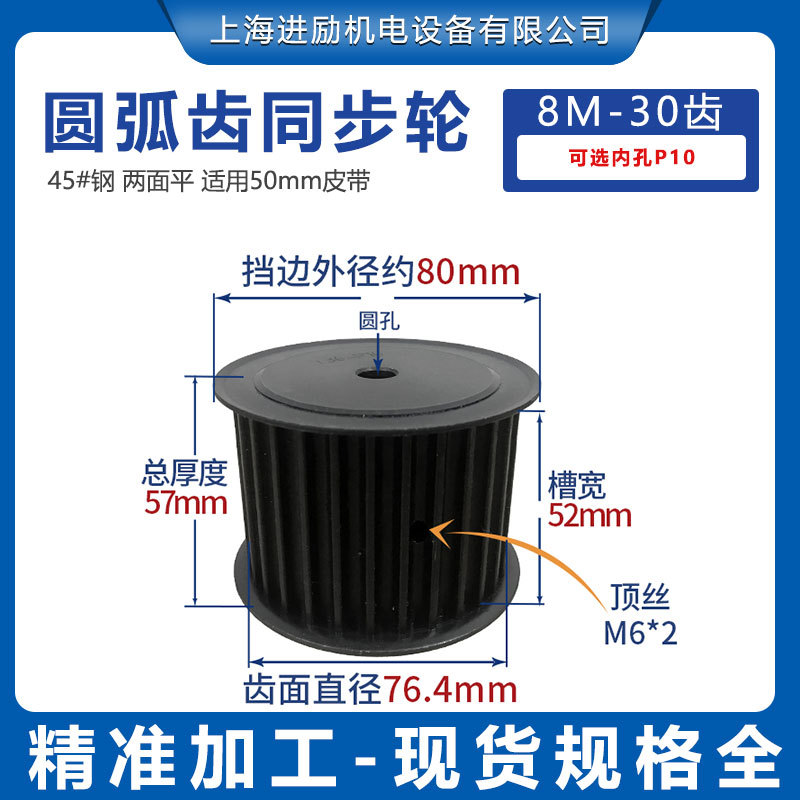 上海进励机电设备有限公司

圆弧齿同步轮

45#钢 两面平 适用50mm皮带

8M-30齿

可选内孔P10

挡边外径约80mm

圆孔

总厚度
57mm

槽宽
52mm

顶丝
M6*2

齿面直径76.4mm

精准加工-现货规格全