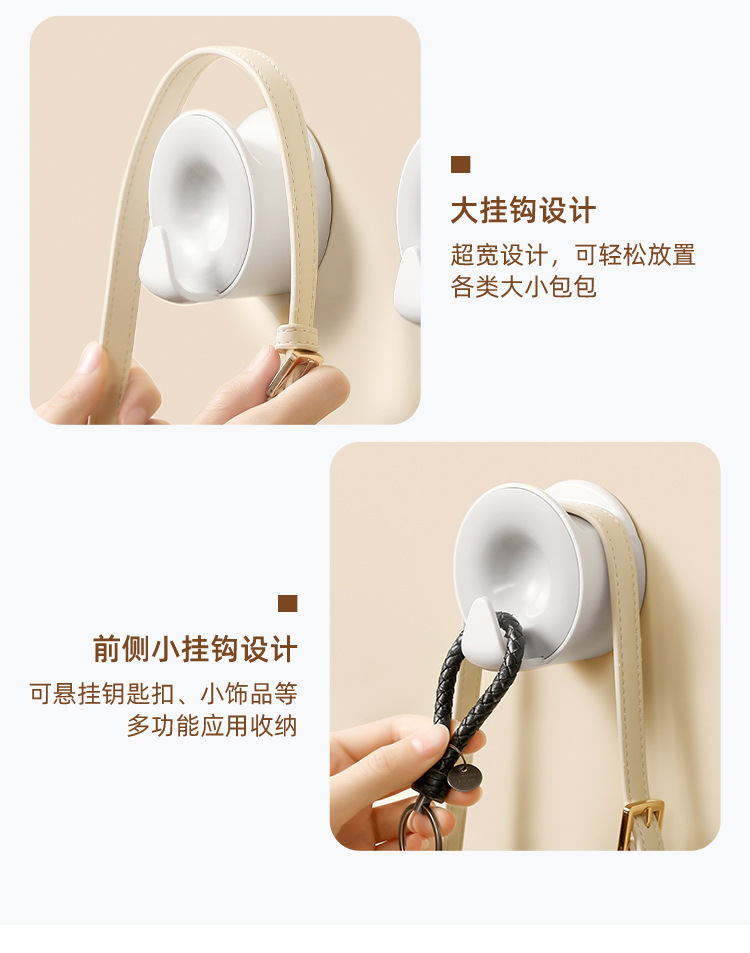 大挂钩设计

超宽设计，可轻松放置各类大小包包

前侧小挂钩设计

可悬挂钥匙扣、小饰品等多功能应用收纳