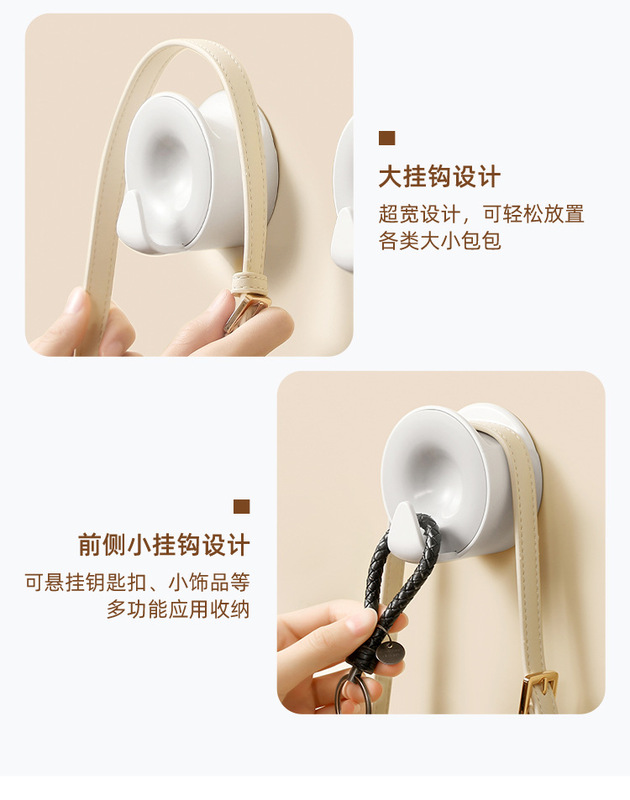 大挂钩设计

超宽设计，可轻松放置各类大小包包

前侧小挂钩设计

可悬挂钥匙扣、小饰品等多功能应用收纳