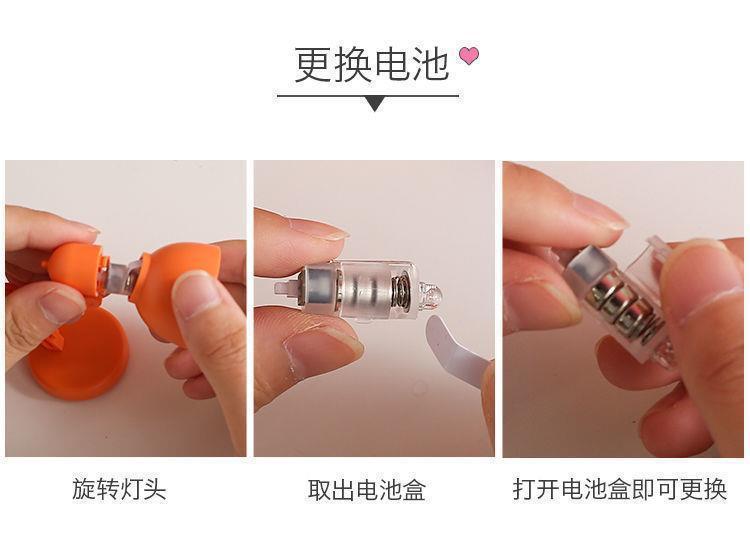 更换电池

旋转灯头

取出电池盒

打开电池盒即可更换