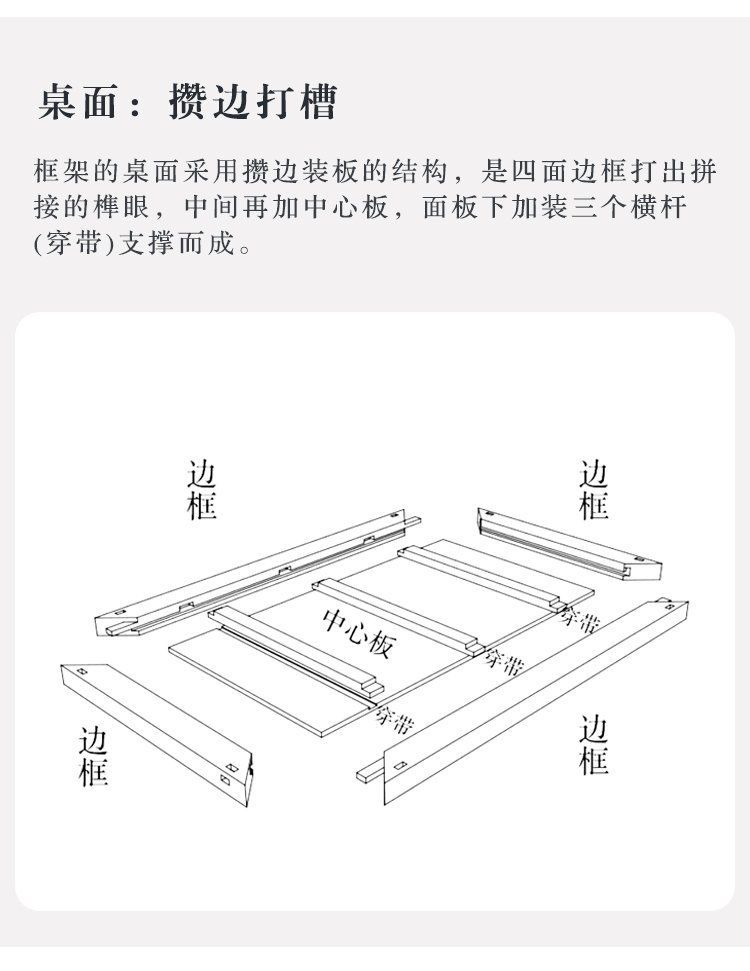 桌面：攒边打槽

框架的桌面采用攒边装板的结构，是四面边框打出拼接的榫眼，中间再加中心板，面板下加装三个横杆(穿带)支撑而成。

边框

边框

中心板

穿带

穿带

穿带

边框

边框