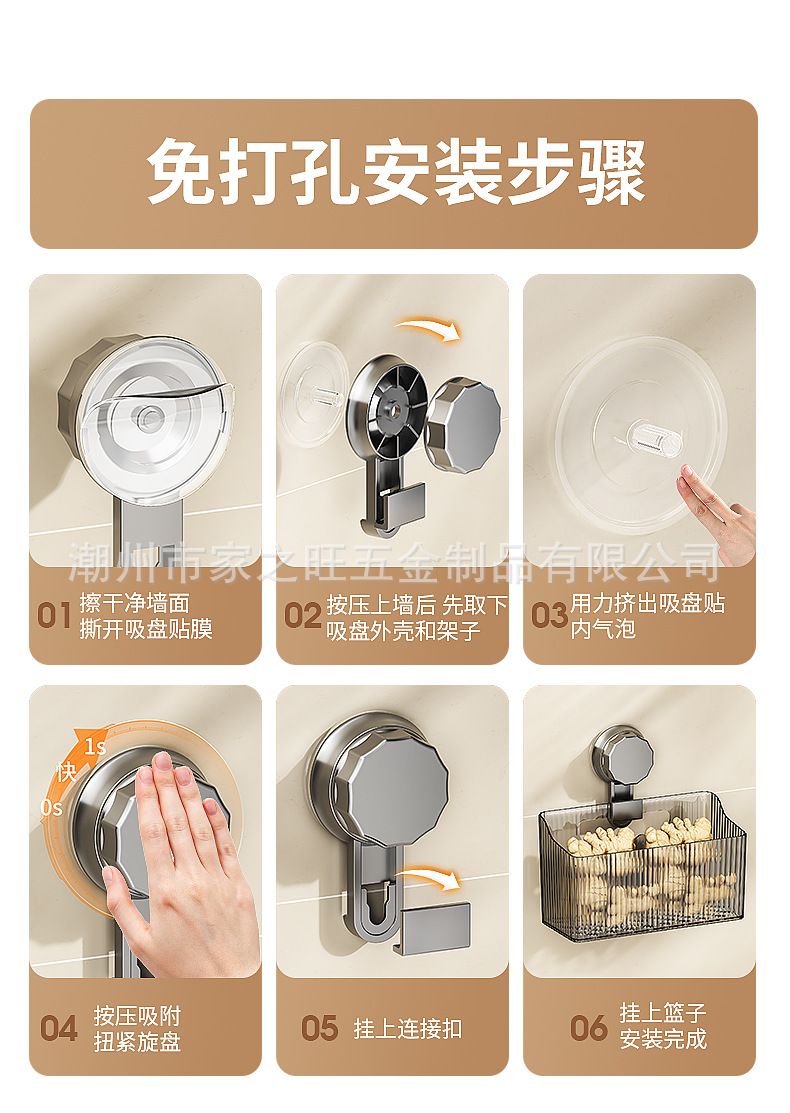 免打孔安装步骤

潮州市家之旺五金制品有限公司

01 擦干净墙面 撕开吸盘贴膜

02 按压上墙后 先取下吸盘外壳和架子

03 用力挤出吸盘贴内气泡

1s
快
0s

04 按压吸附 扭紧旋盘

05 挂上连接扣

06 挂上篮子 安装完成