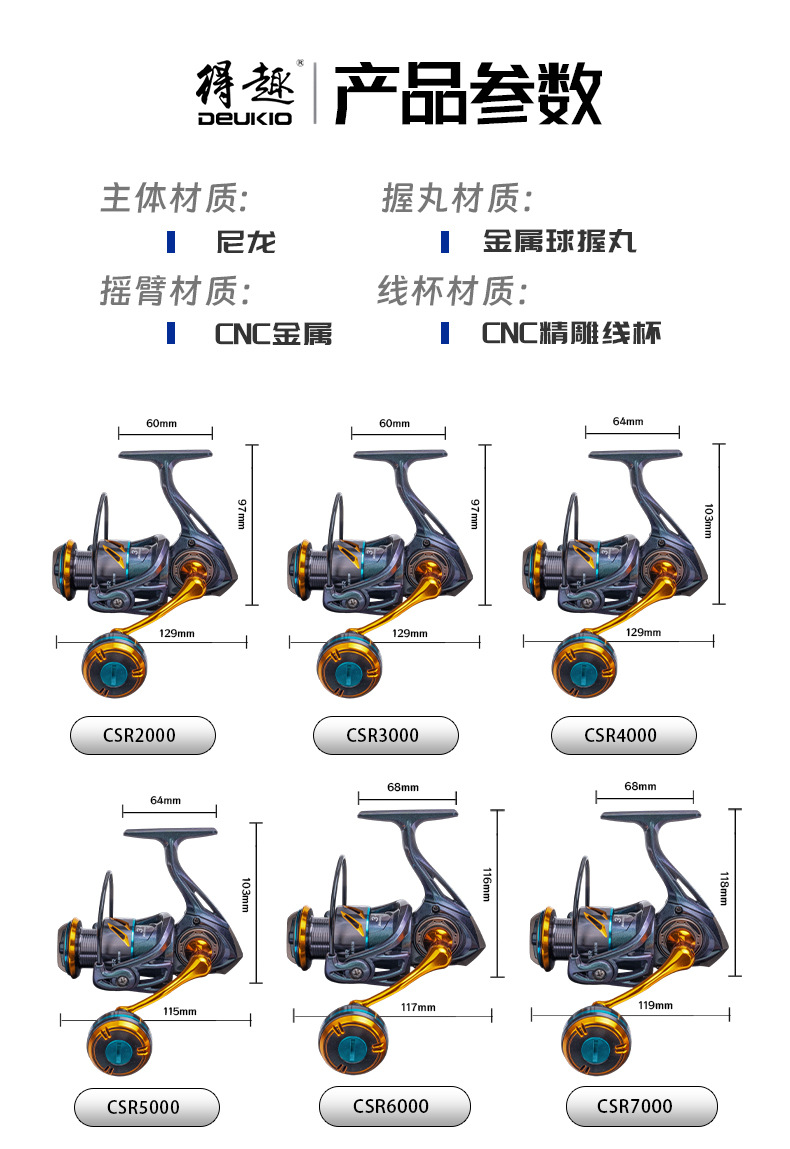 得趣®
DEUKIO
产品参数

主体材质:
尼龙

握丸材质:
金属球握丸

摇臂材质:
CNC金属

线杯材质:
CNC精雕线杯

60mm
97mm
129mm
CSR2000

60mm
97mm
129mm
CSR3000

64mm
103mm
129mm
CSR4000

64mm
103mm
115mm
CSR5000

68mm
116mm
117mm
CSR6000

68mm
118mm
119mm
CSR7000