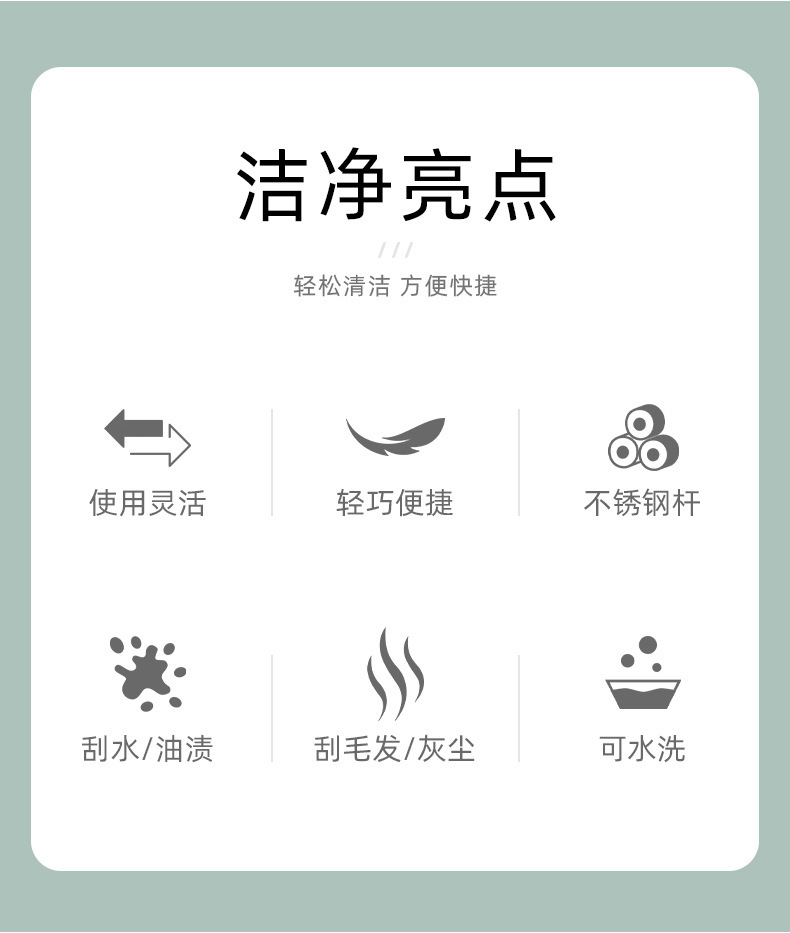 洁净亮点

///

轻松清洁 方便快捷

使用灵活

轻巧便捷

不锈钢杆

刮水/油渍

刮毛发/灰尘

可水洗