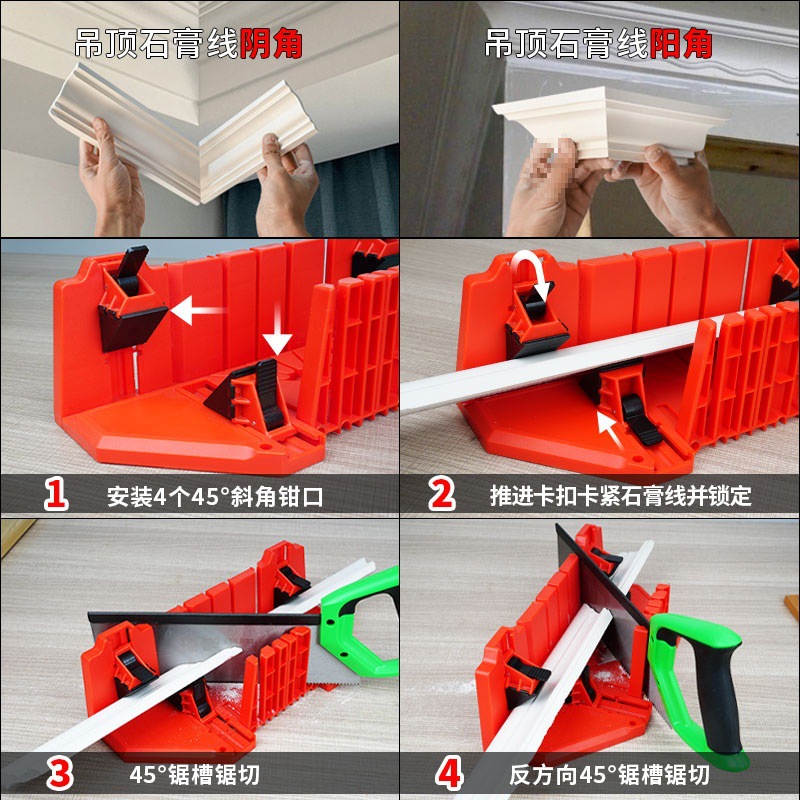 吊顶石膏线阴角

吊顶石膏线阳角

1 安装4个45°斜角钳口

2 推进卡扣卡紧石膏线并锁定

3 45°锯槽锯切

4 反方向45°锯槽锯切