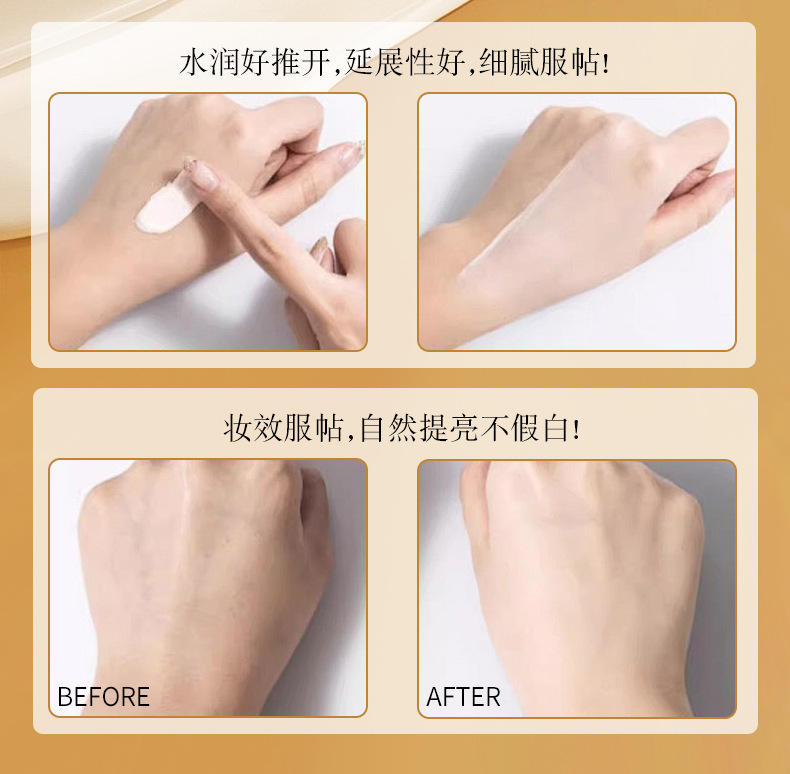 水润好推开,延展性好,细腻服帖!

妆效服帖,自然提亮不假白!

BEFORE

AFTER