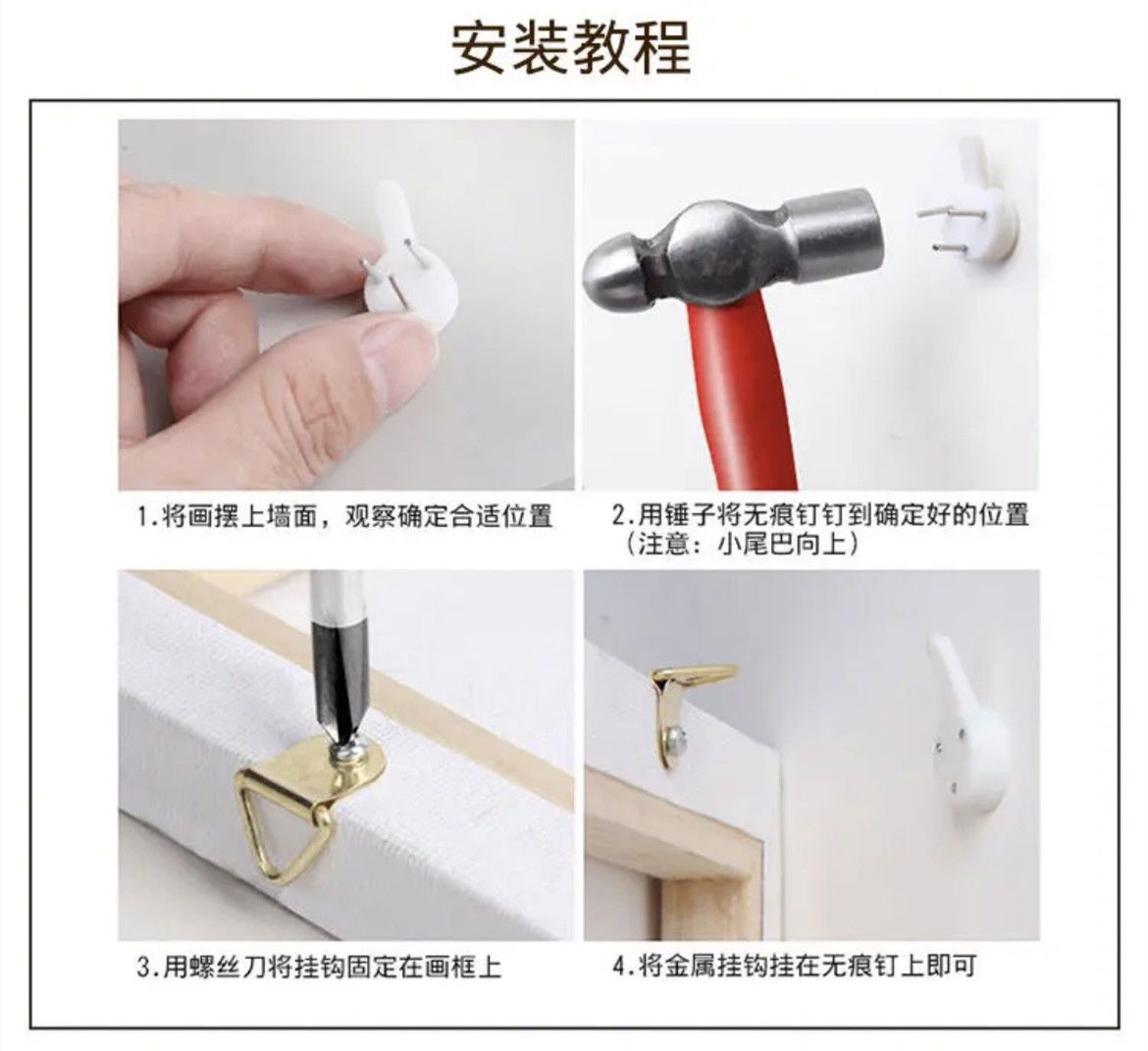 安装教程

1.将画摆上墙面，观察确定合适位置

2.用锤子将无痕钉钉到确定好的位置
（注意：小尾巴向上）

3.用螺丝刀将挂钩固定在画框上

4.将金属挂钩挂在无痕钉上即可