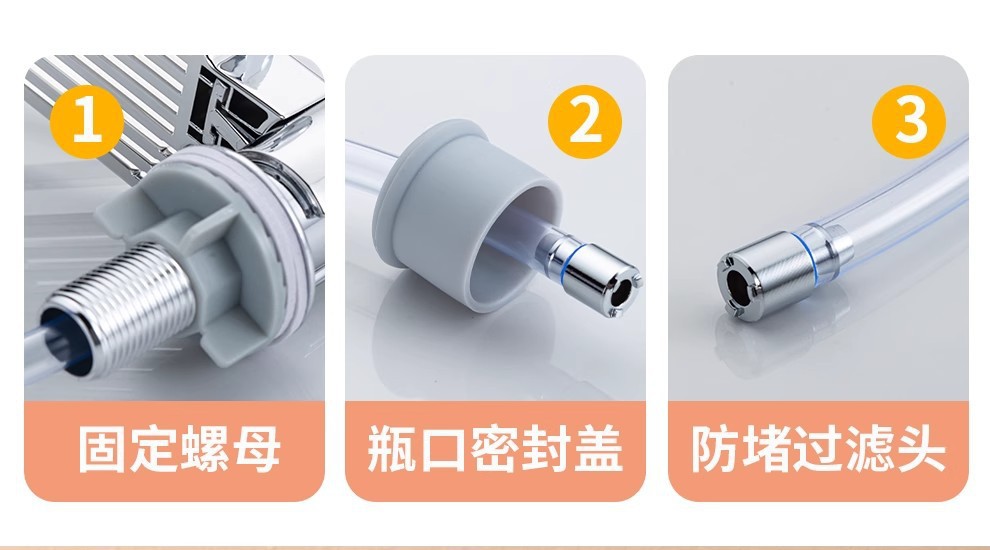 1

固定螺母

2

瓶口密封盖

3

防堵过滤头