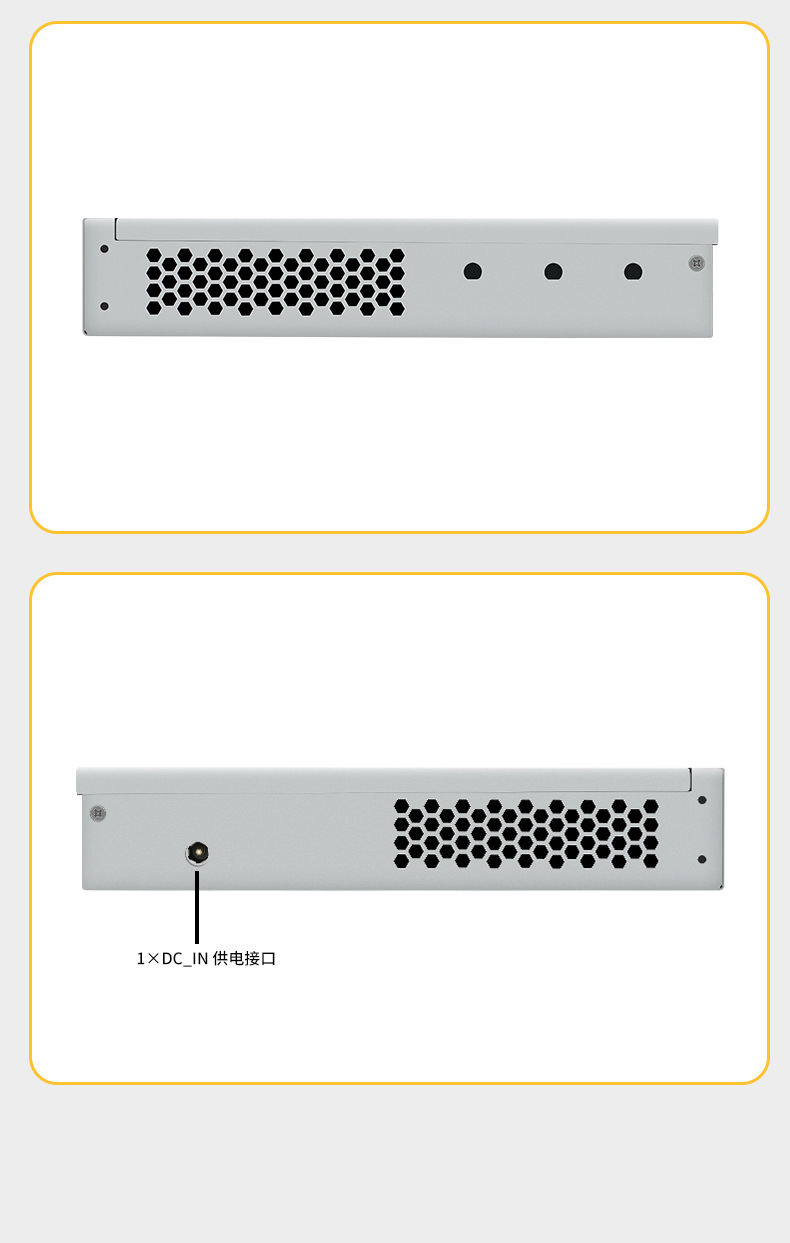 1×DC_IN 供电接口