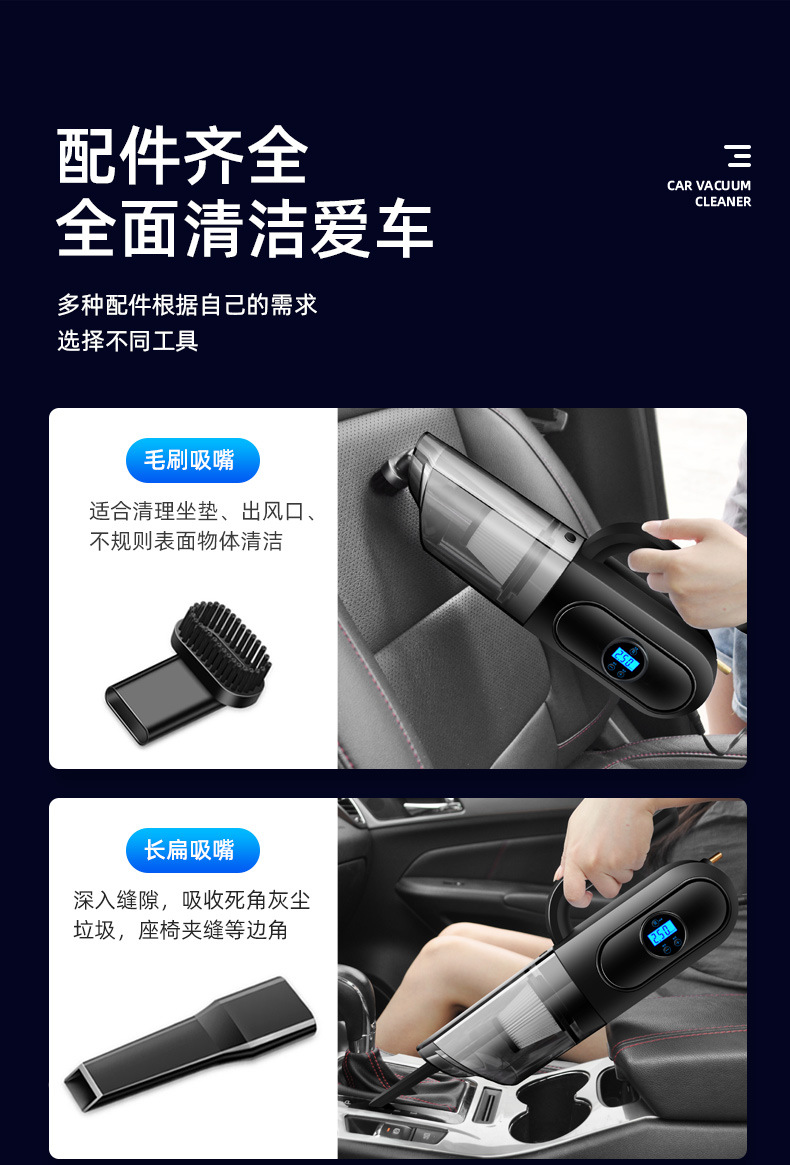 配件齐全
全面清洁爱车

CAR VACUUM
CLEANER

多种配件根据自己的需求
选择不同工具

毛刷吸嘴

适合清理坐垫、出风口、不规则表面物体清洁

250

长扁吸嘴

深入缝隙，吸收死角灰尘垃圾，座椅夹缝等边角

250