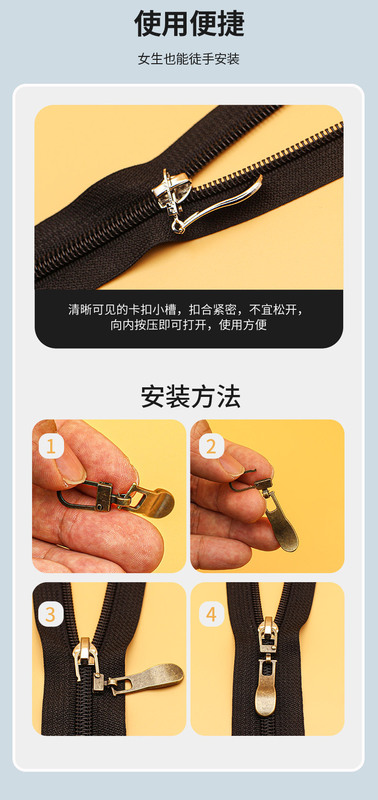 使用便捷

女生也能徒手安装

清晰可见的卡扣小槽，扣合紧密，不宜松开，向内按压即可打开，使用方便

安装方法

1

2

3

4