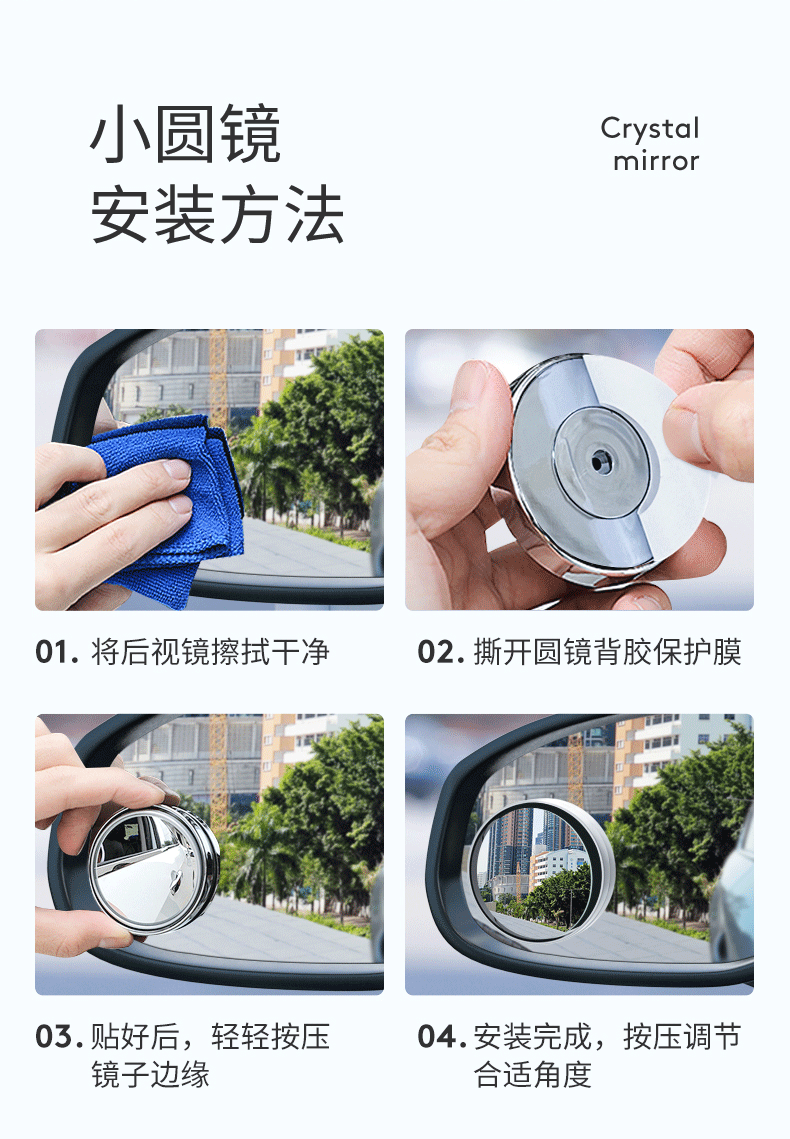 小圆镜
安装方法

Crystal
mirror

01. 将后视镜擦拭干净

02. 撕开圆镜背胶保护膜

03. 贴好后，轻轻按压镜子边缘

04. 安装完成，按压调节合适角度