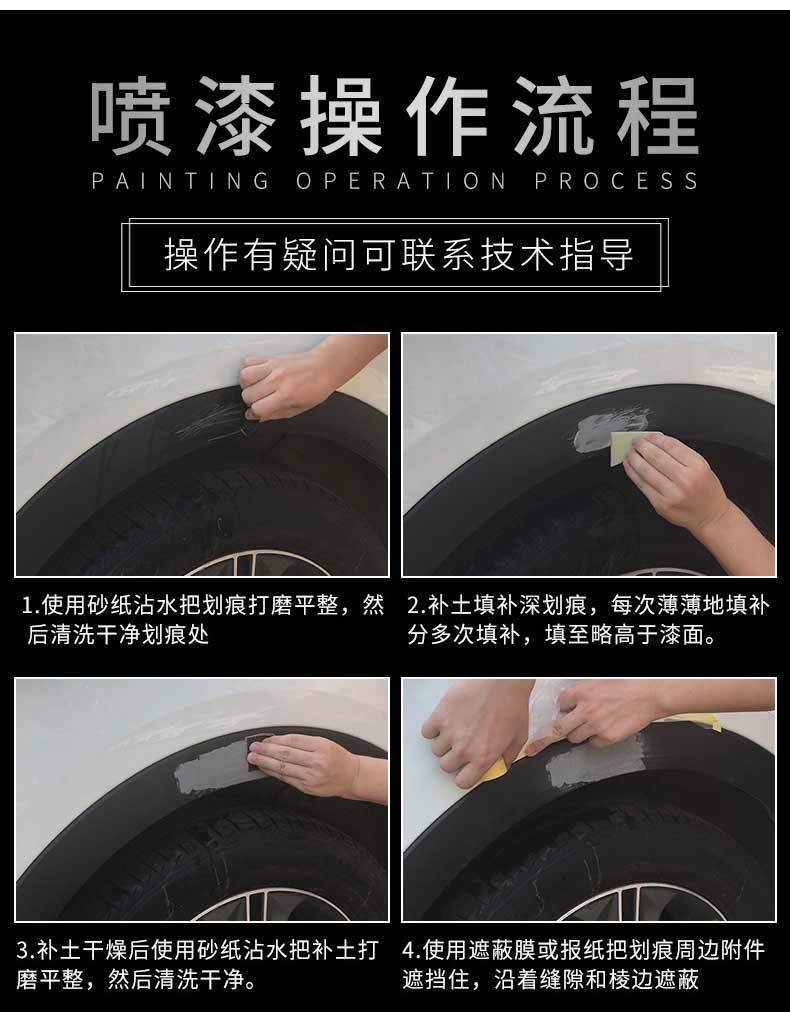 喷漆操作流程
PAINTING OPERATION PROCESS

操作有疑问可联系技术指导

1.使用砂纸沾水把划痕打磨平整，然后清洗干净划痕处

2.补土填补深划痕，每次薄薄地填补分多次填补，填至略高于漆面。

3.补土干燥后使用砂纸沾水把补土打磨平整，然后清洗干净。

4.使用遮蔽膜或报纸把划痕周边附件遮挡住，沿着缝隙和棱边遮蔽