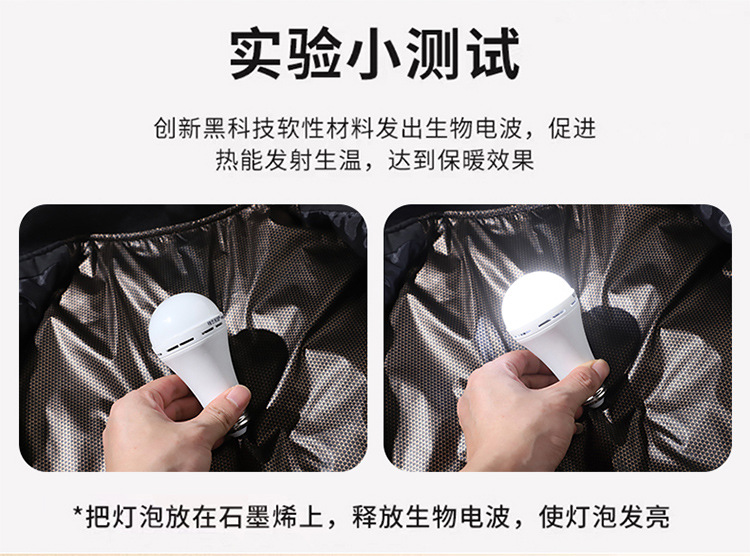 实验小测试

创新黑科技软性材料发出生物电波，促进热能发射生温，达到保暖效果

*把灯泡放在石墨烯上，释放生物电波，使灯泡发亮