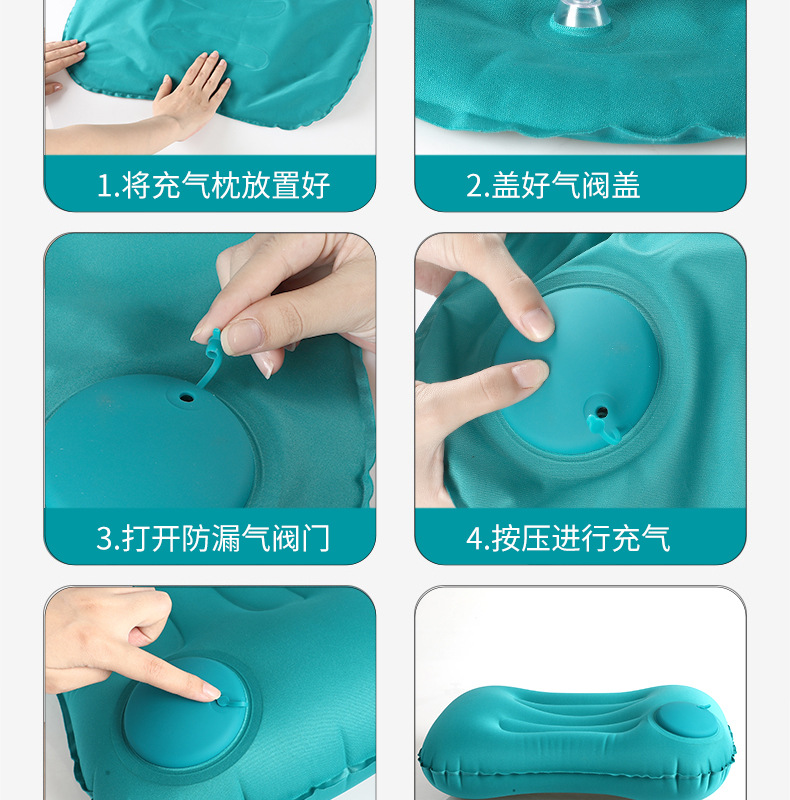 1.将充气枕放置好

2.盖好气阀盖

3.打开防漏气阀门

4.按压进行充气