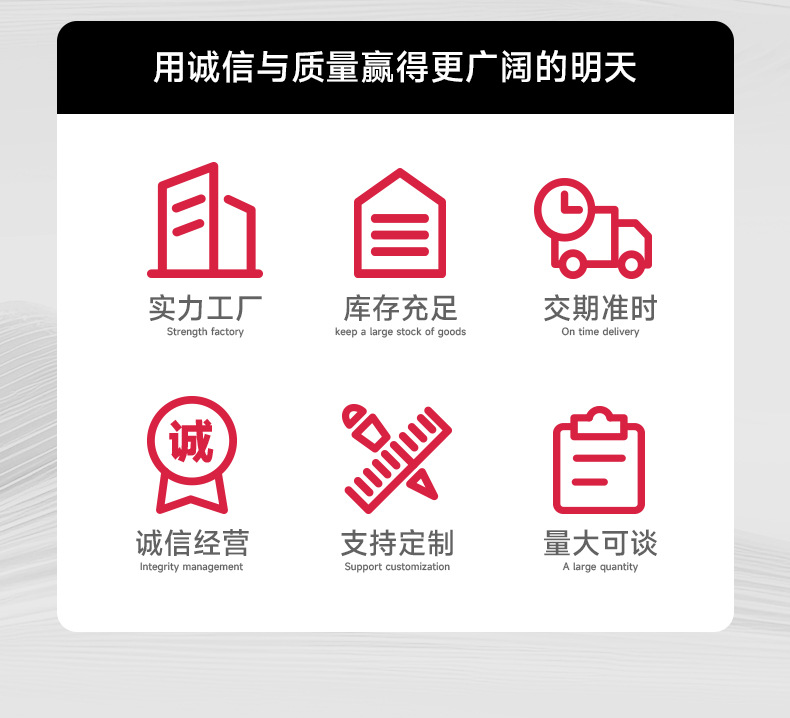 用诚信与质量赢得更广阔的明天

实力工厂
Strength factory

库存充足
keep a large stock of goods

交期准时
On time delivery

诚

诚信经营
Integrity management

支持定制
Support customization

量大可谈
A large quantity