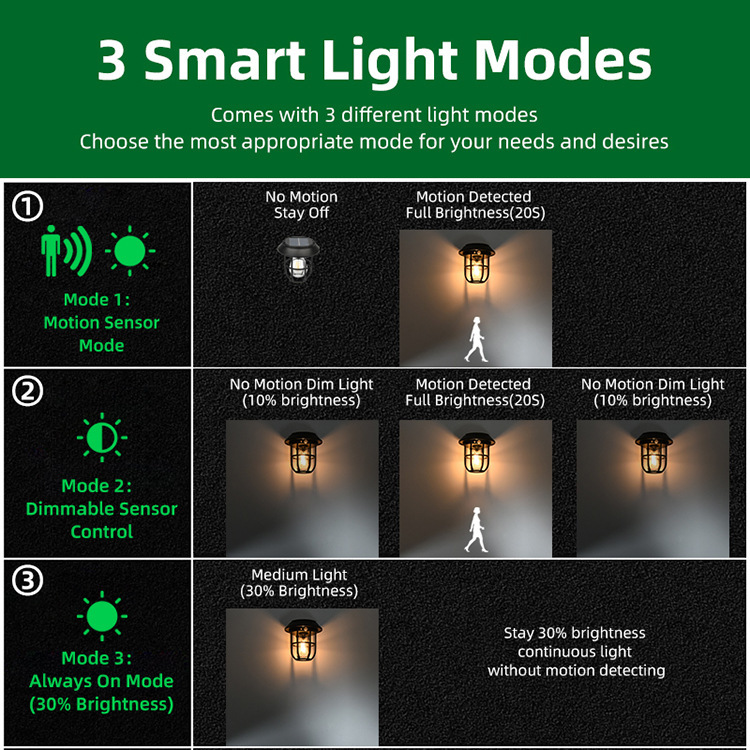 3 Smart Light Modes

Comes with 3 different light modes
Choose the most appropriate mode for your needs and desires

①

Mode 1: Motion Sensor Mode

No Motion
Stay Off

Motion Detected
Full Brightness(20S)

②

Mode 2: Dimmable Sensor Control

No Motion Dim Light
(10% brightness)

Motion Detected
Full Brightness(20S)

No Motion Dim Light
(10% brightness)

③

Mode 3: Always On Mode (30% Brightness)

Medium Light
(30% Brightness)

Stay 30% brightness
continuous light
without motion detecting