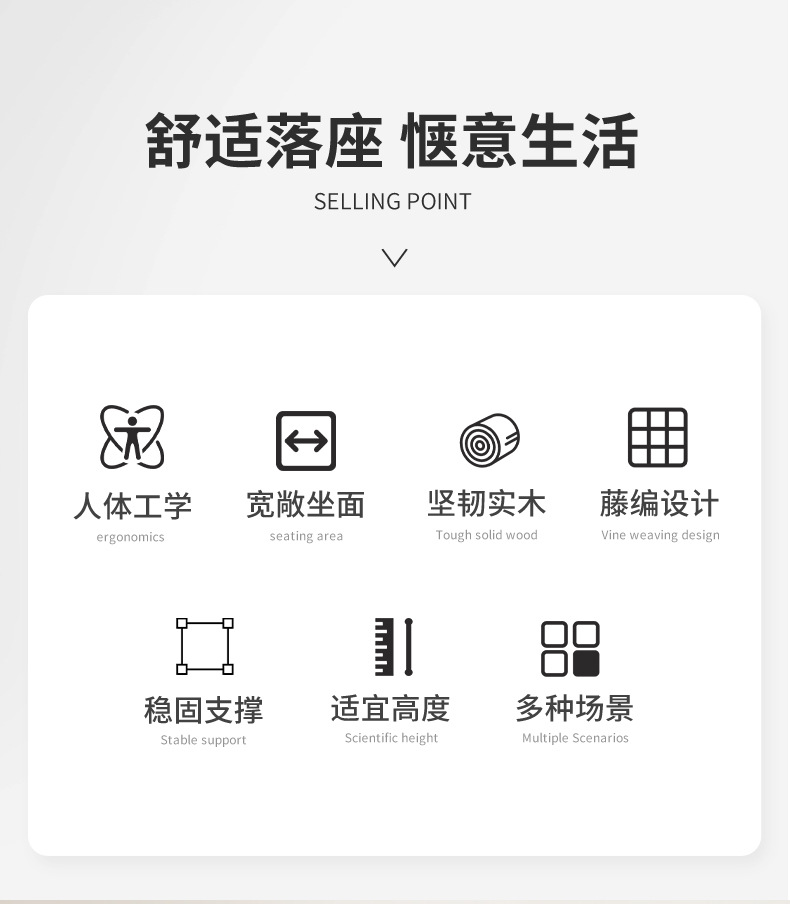 舒适落座 惬意生活

SELLING POINT

人体工学
ergonomics

宽敞坐面
seating area

坚韧实木
Tough solid wood

藤编设计
Vine weaving design

稳固支撑
Stable support

适宜高度
Scientific height

多种场景
Multiple Scenarios