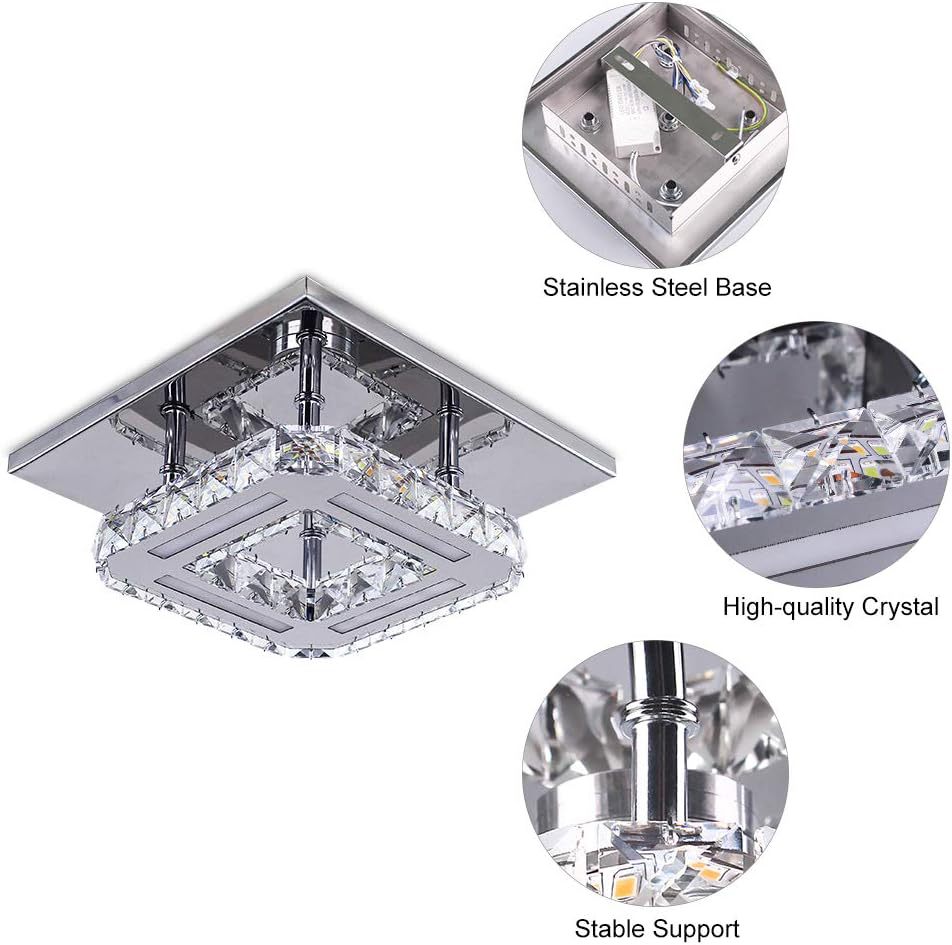 Stainless Steel Base

High-quality Crystal

Stable Support