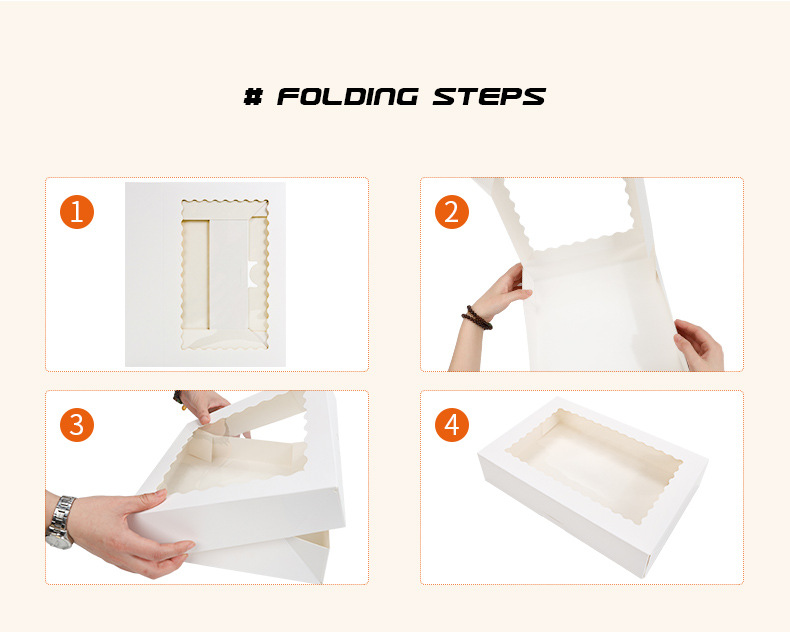 # FOLDING STEPS

1

2

3

4